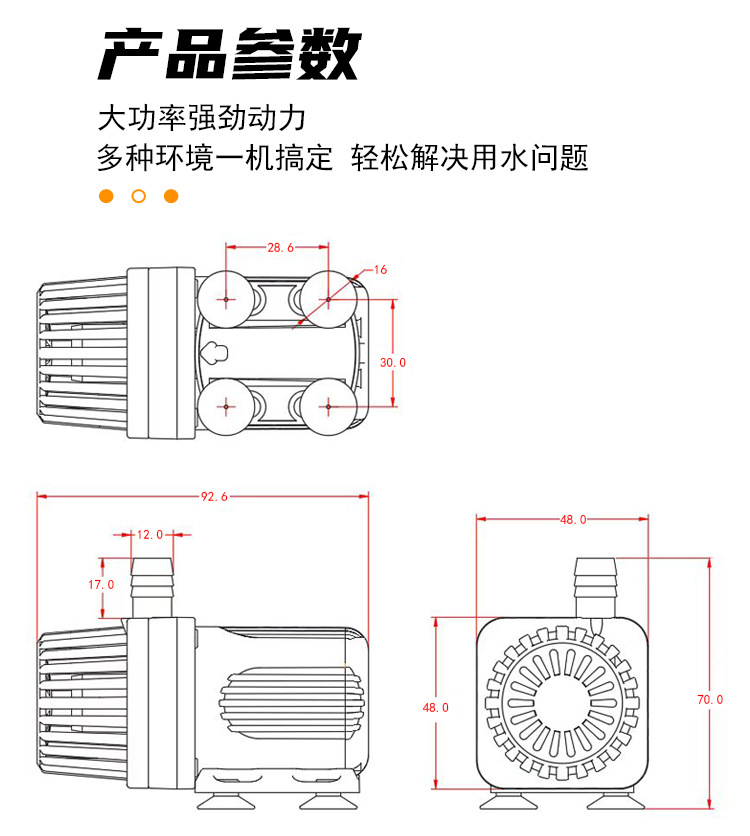 产品参数

大功率强劲动力
多种环境一机搞定 轻松解决用水问题

28.6
16
30.0

92.6
12.0
17.0

48.0
48.0
70.0