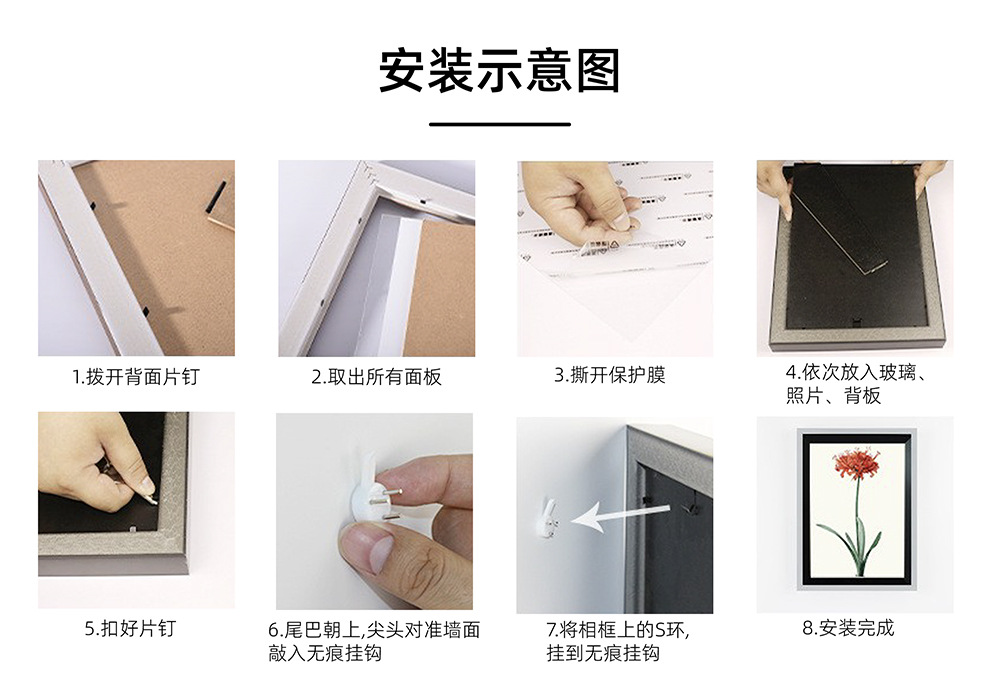 安装示意图

1.拨开背面片钉

2.取出所有面板

3.撕开保护膜

4.依次放入玻璃、照片、背板

5.扣好片钉

6.尾巴朝上,尖头对准墙面敲入无痕挂钩

7.将相框上的S环,挂到无痕挂钩

8.安装完成