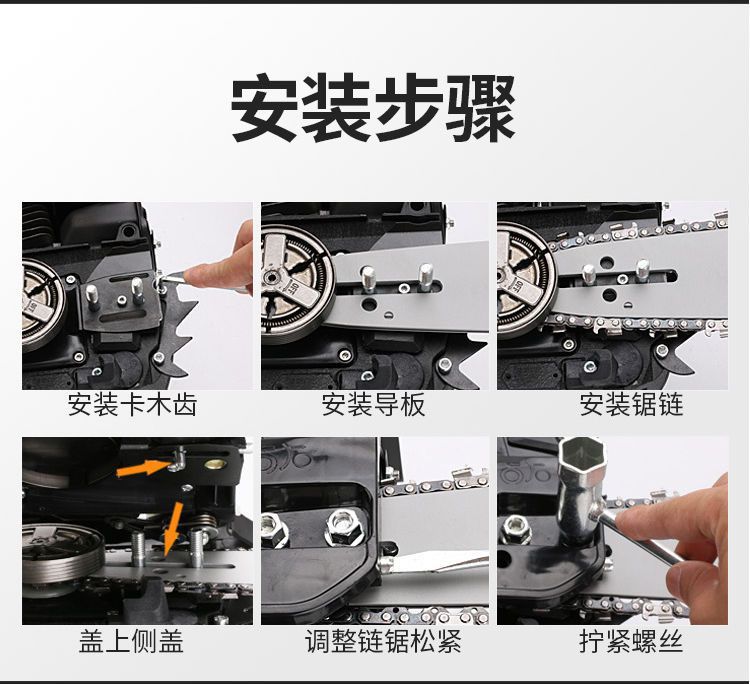 安装步骤

安装卡木齿

安装导板

安装锯链

盖上侧盖

调整链锯松紧

拧紧螺丝