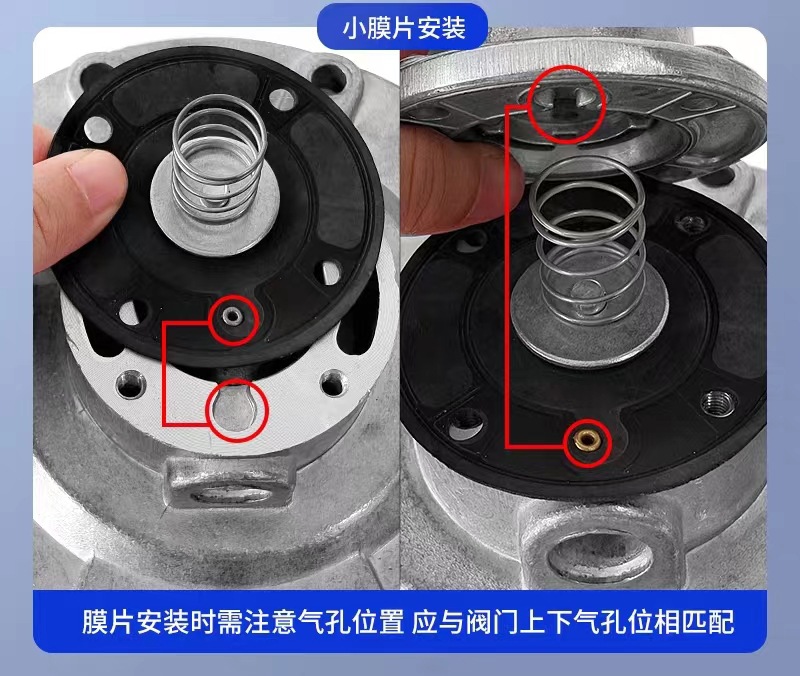 小膜片安装

膜片安装时需注意气孔位置 应与阀门上下气孔位相匹配