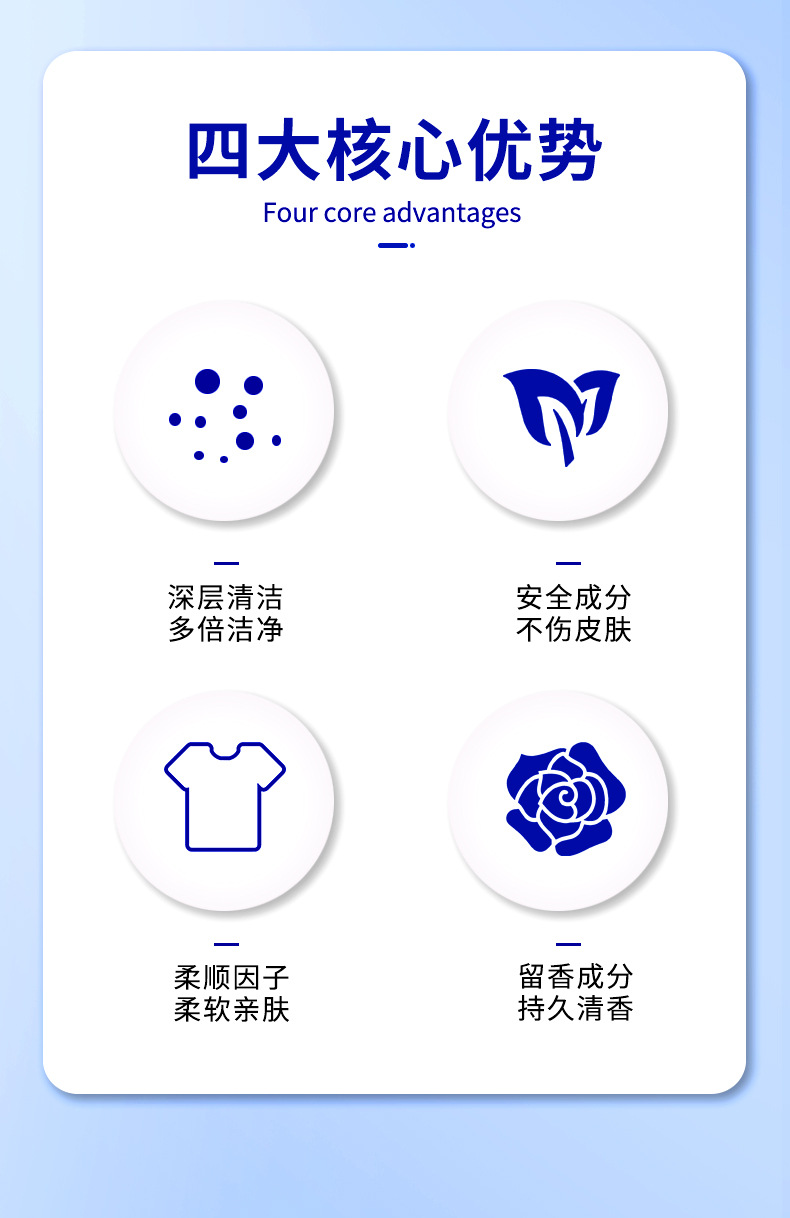 四大核心优势

Four core advantages

深层清洁
多倍洁净

安全成分
不伤皮肤

柔顺因子
柔软亲肤

留香成分
持久清香