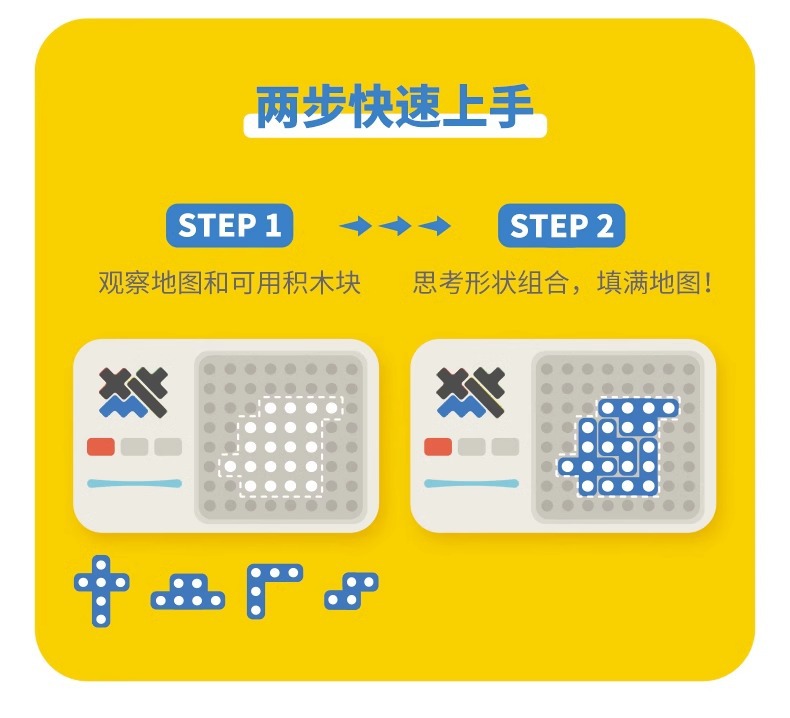 两步快速上手

STEP 1

观察地图和可用积木块

STEP 2

思考形状组合，填满地图！