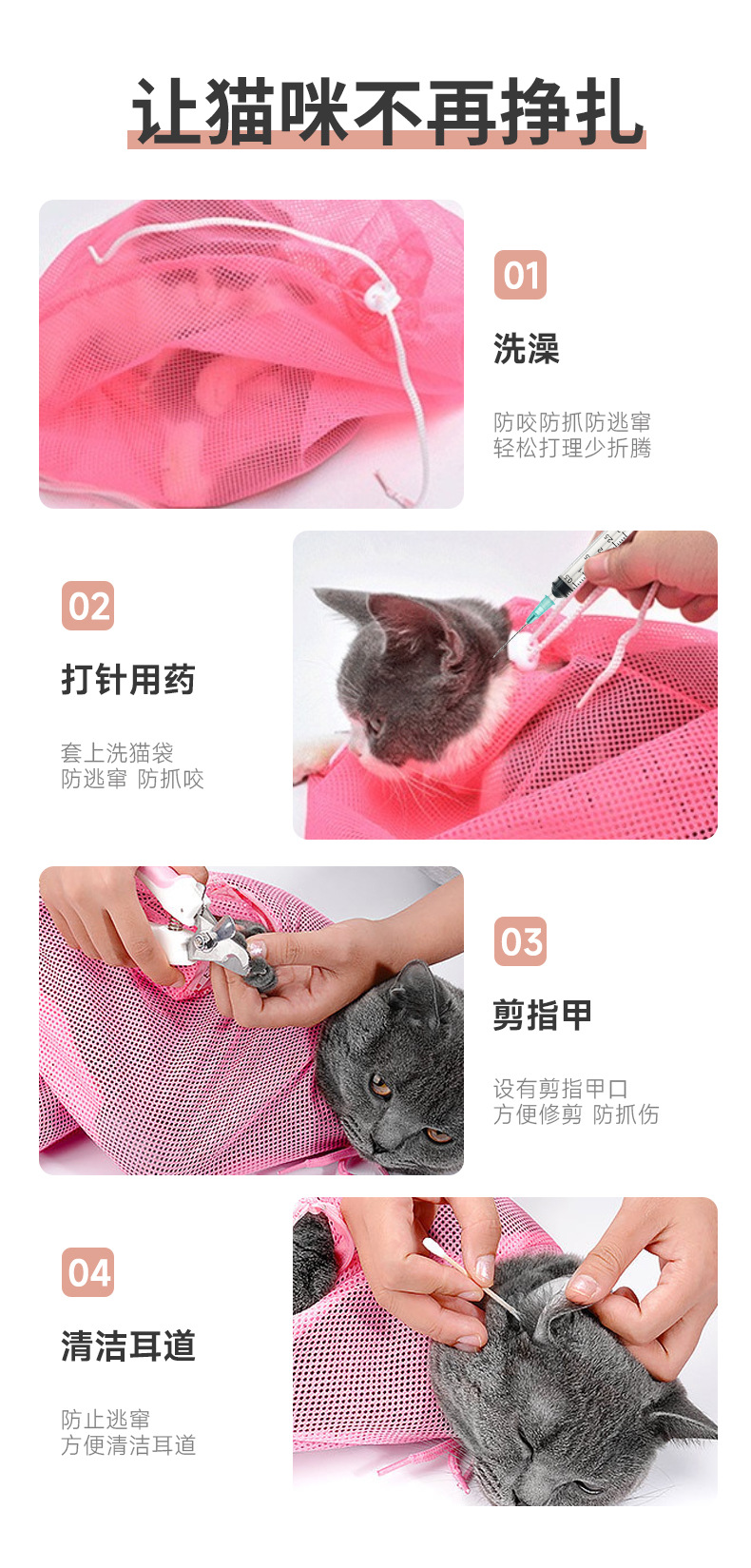 让猫咪不再挣扎

01

洗澡

防咬防抓防逃窜
轻松打理少折腾

02

打针用药

套上洗猫袋
防逃窜 防抓咬

03

剪指甲

设有剪指甲口
方便修剪 防抓伤

04

清洁耳道

防止逃窜
方便清洁耳道