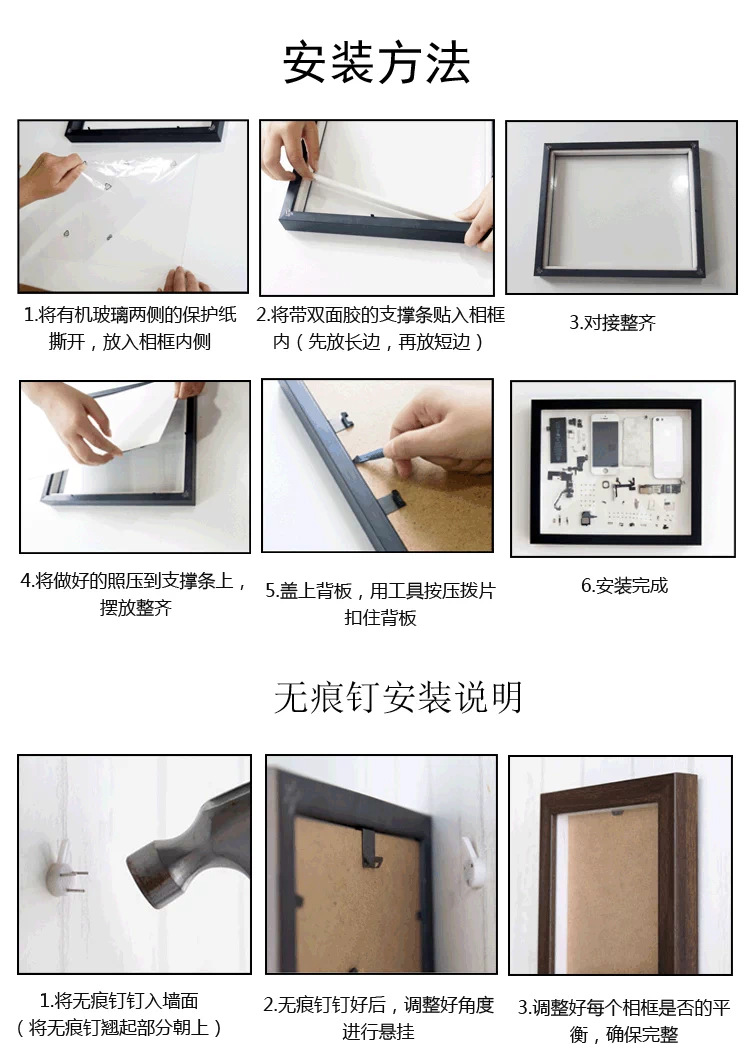 安装方法

1.将有机玻璃两侧的保护纸撕开，放入相框内侧

2.将带双面胶的支撑条贴入相框内（先放长边，再放短边）

3.对接整齐

4.将做好的照压到支撑条上，摆放整齐

5.盖上背板，用工具按压拨片扣住背板

6.安装完成

无痕钉安装说明

1.将无痕钉钉入墙面（将无痕钉翘起部分朝上）

2.无痕钉钉好后，调整好角度进行悬挂

3.调整好每个相框是否的平衡，确保完整