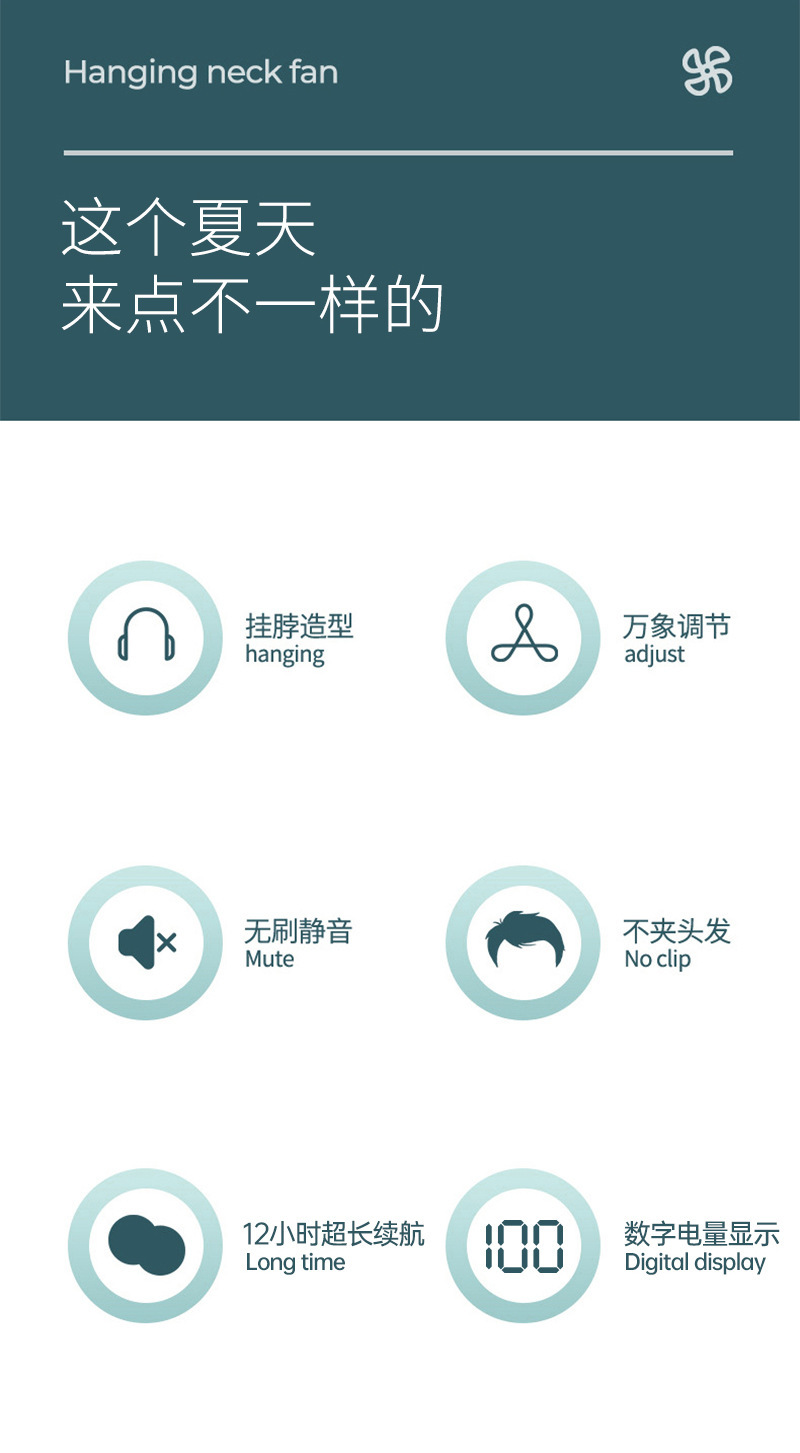 Hanging neck fan

这个夏天
来点不一样的

挂脖造型
hanging

万象调节
adjust

无刷静音
Mute

不夹头发
No clip

12小时超长续航
Long time

100

数字电量显示
Digital display