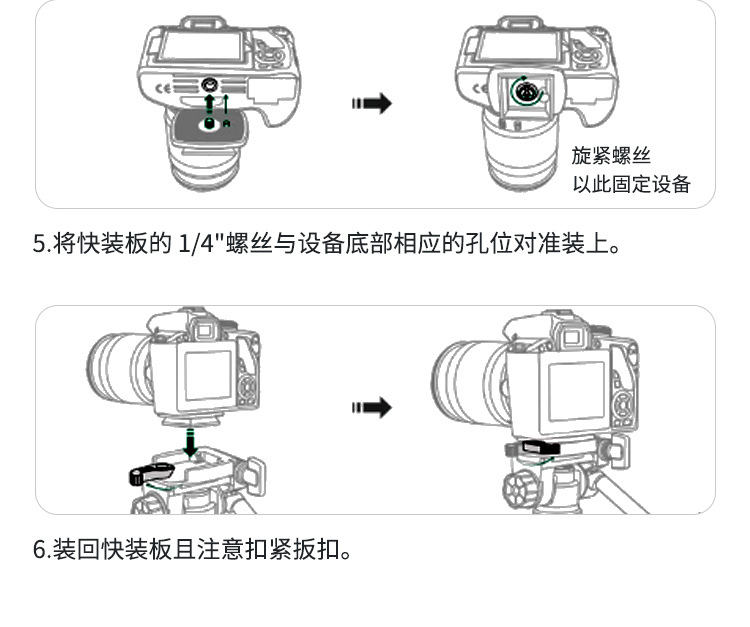 CE

CE

旋紧螺丝
以此固定设备

5.将快装板的 1/4"螺丝与设备底部相应的孔位对准装上。

6.装回快装板且注意扣紧扳扣。