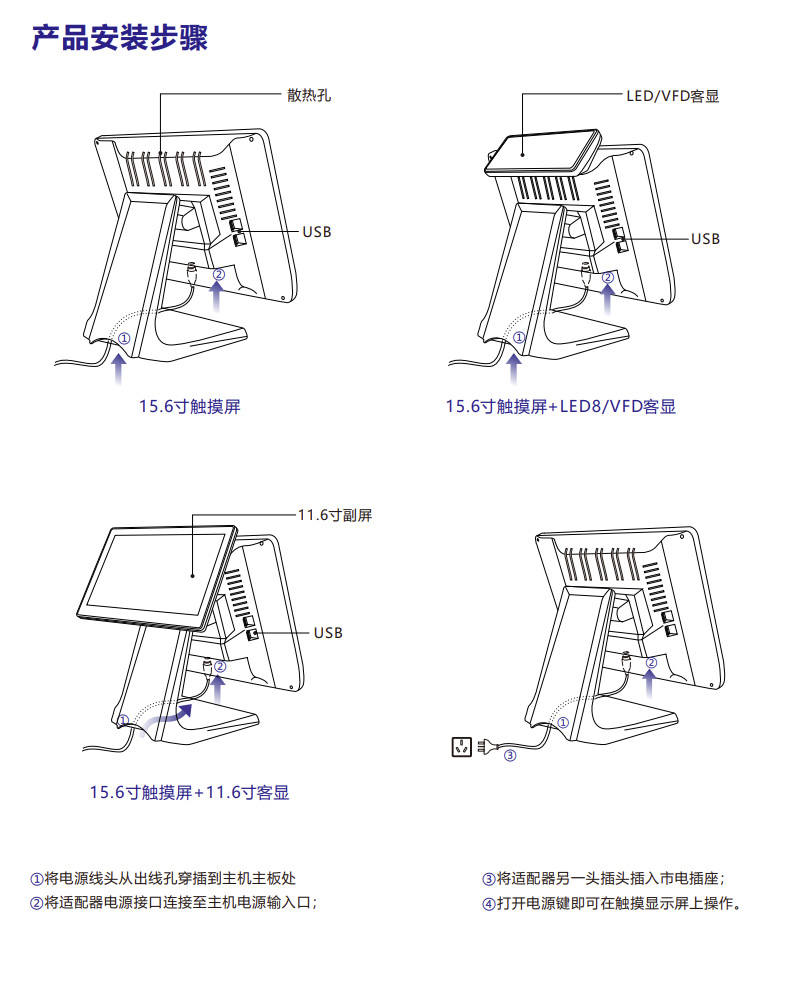 产品安装步骤

散热孔

USB

②

①

15.6寸触摸屏

LED/VFD客显

USB

②

①

15.6寸触摸屏+LED8/VFD客显

11.6寸副屏

USB

②

①

15.6寸触摸屏+11.6寸客显

②

①

③

①将电源线头从出线孔穿插到主机主板处
②将适配器电源接口连接至主机电源输入口;

③将适配器另一头插头插入市电插座;
④打开电源键即可在触摸显示屏上操作。