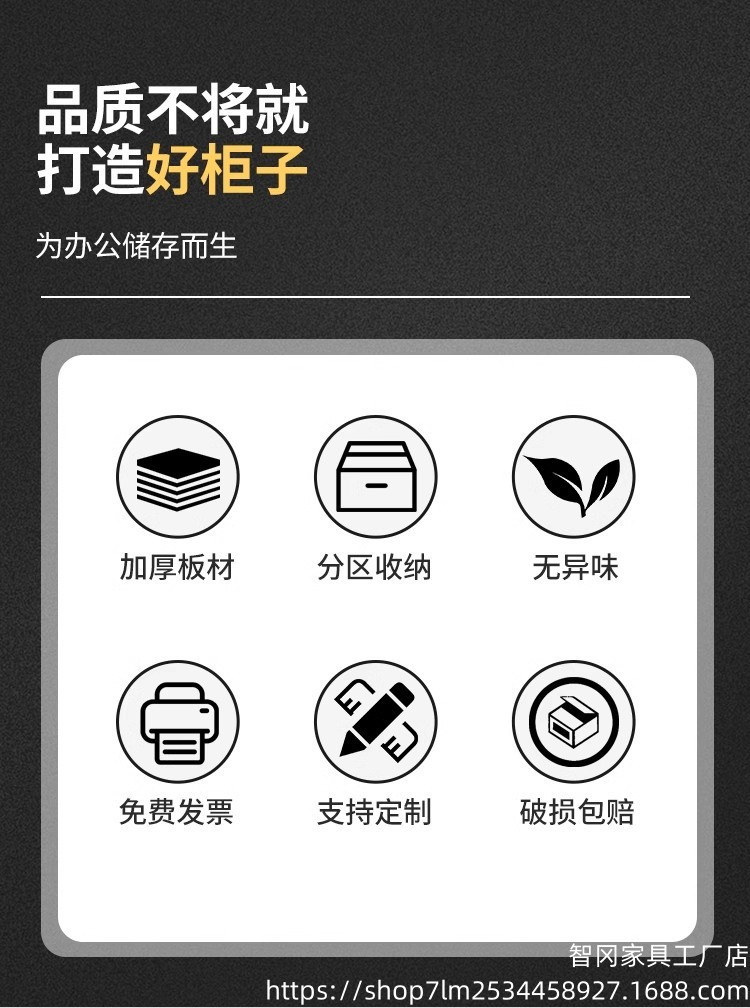 品质不将就
打造好柜子

为办公储存而生

加厚板材
分区收纳
无异味

免费发票
支持定制
破损包赔

智冈家具工厂店
https://shop7lm2534458927.1688.com