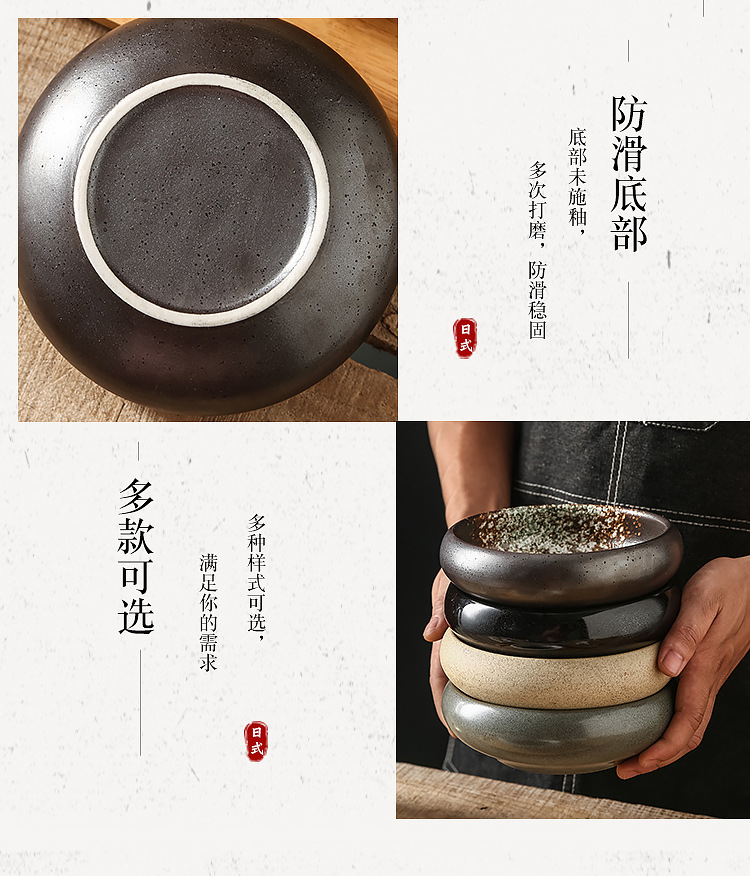 防滑底部

底部未施釉，
多次打磨，防滑稳固

日式

多款可选

多种样式可选，
满足你的需求

日式