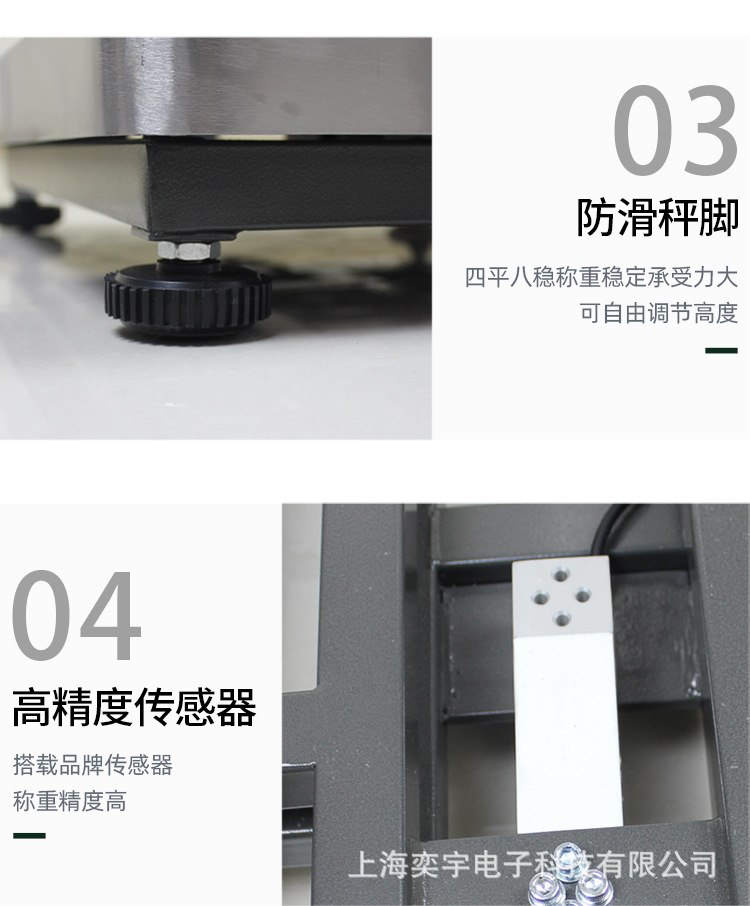 03

防滑秤脚

四平八稳称重稳定承受力大
可自由调节高度

04

高精度传感器

搭载品牌传感器
称重精度高

上海奕宇电子科技有限公司