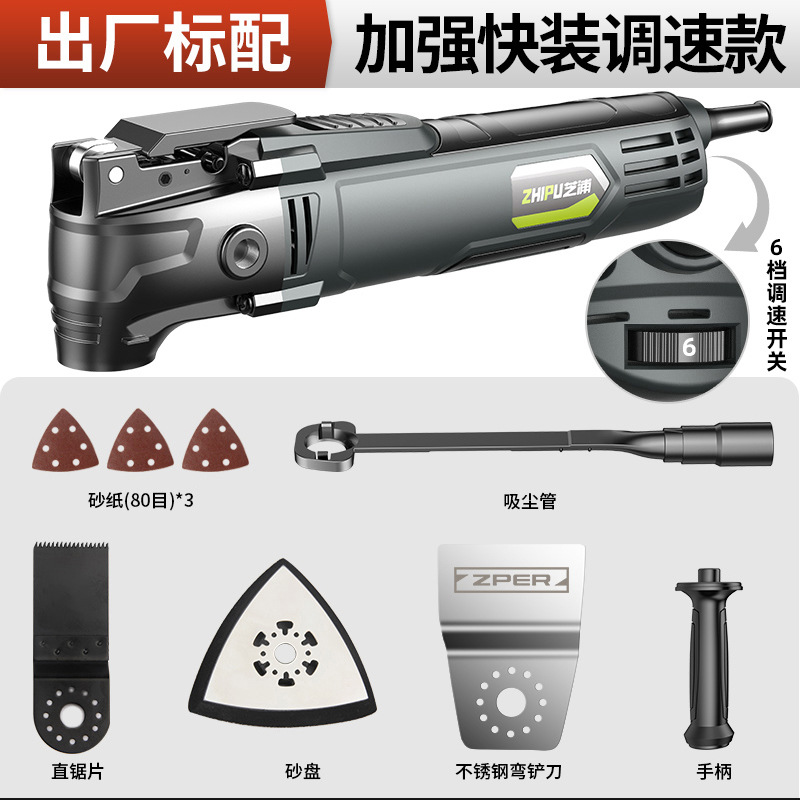 出厂标配

加强快装调速款

ZHIPU芝浦

6档调速开关

6

砂纸(80目)*3

吸尘管

ZPER

直锯片

砂盘

不锈钢弯铲刀

手柄