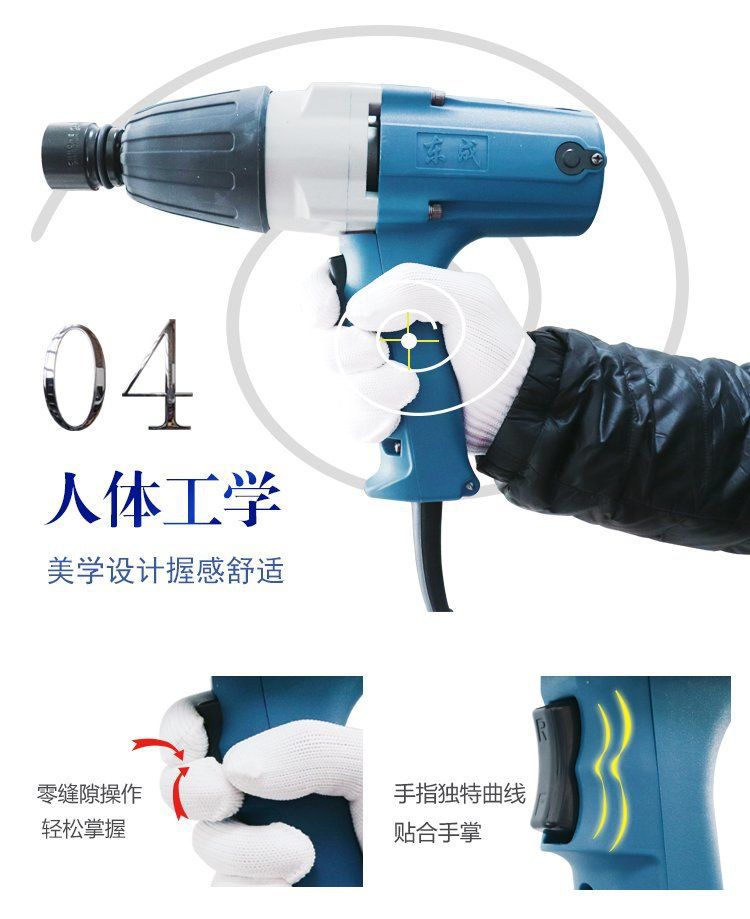 东成

04

人体工学

美学设计握感舒适

零缝隙操作
轻松掌握

手指独特曲线
贴合手掌

R

F