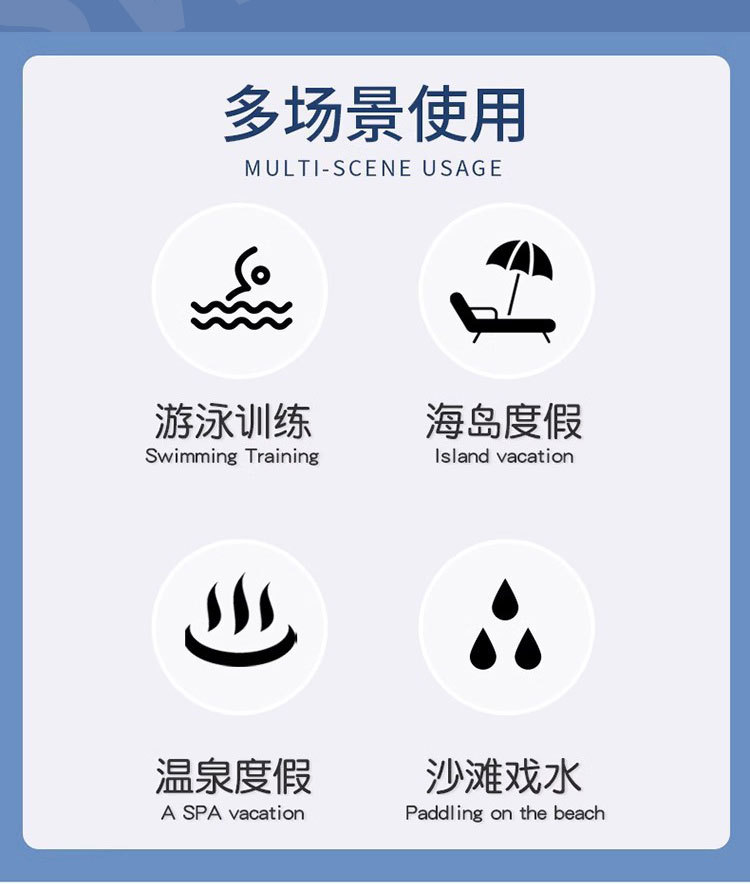 多场景使用
MULTI-SCENE USAGE

游泳训练
Swimming Training

海岛度假
Island vacation

温泉度假
A SPA vacation

沙滩戏水
Paddling on the beach