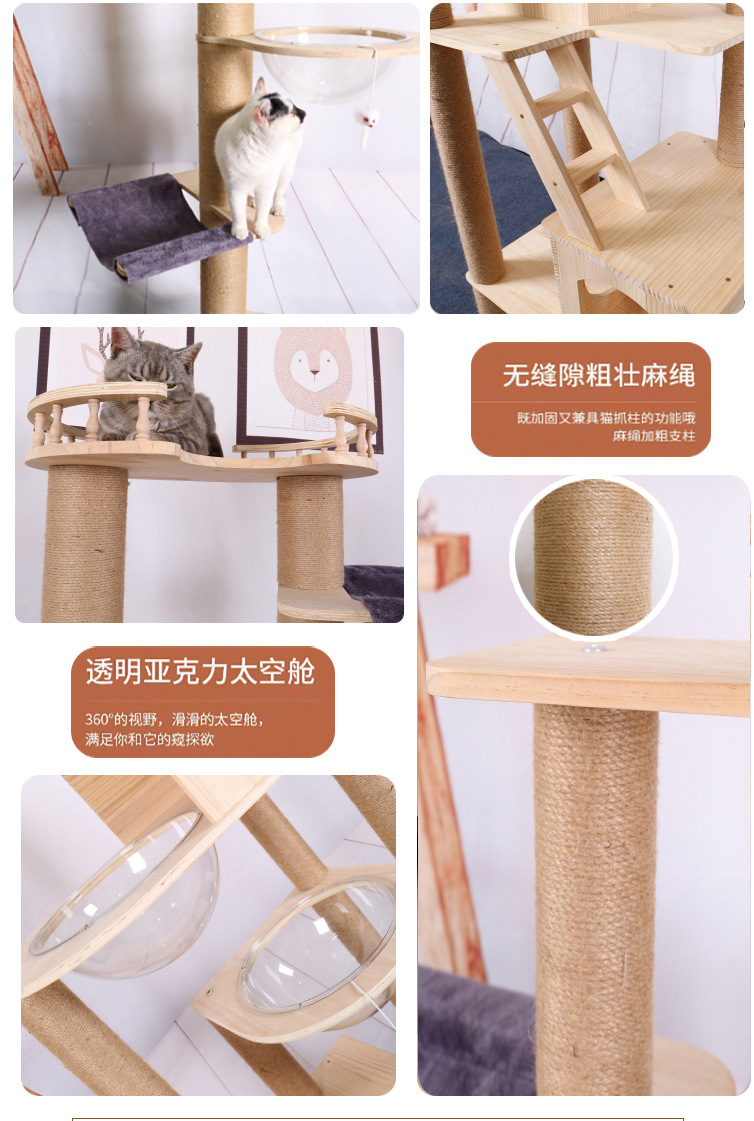 无缝隙粗壮麻绳

既加固又兼具猫抓柱的功能哦
麻绳加粗支柱

透明亚克力太空舱

360°的视野，滑滑的太空舱，
满足你和它的窥探欲