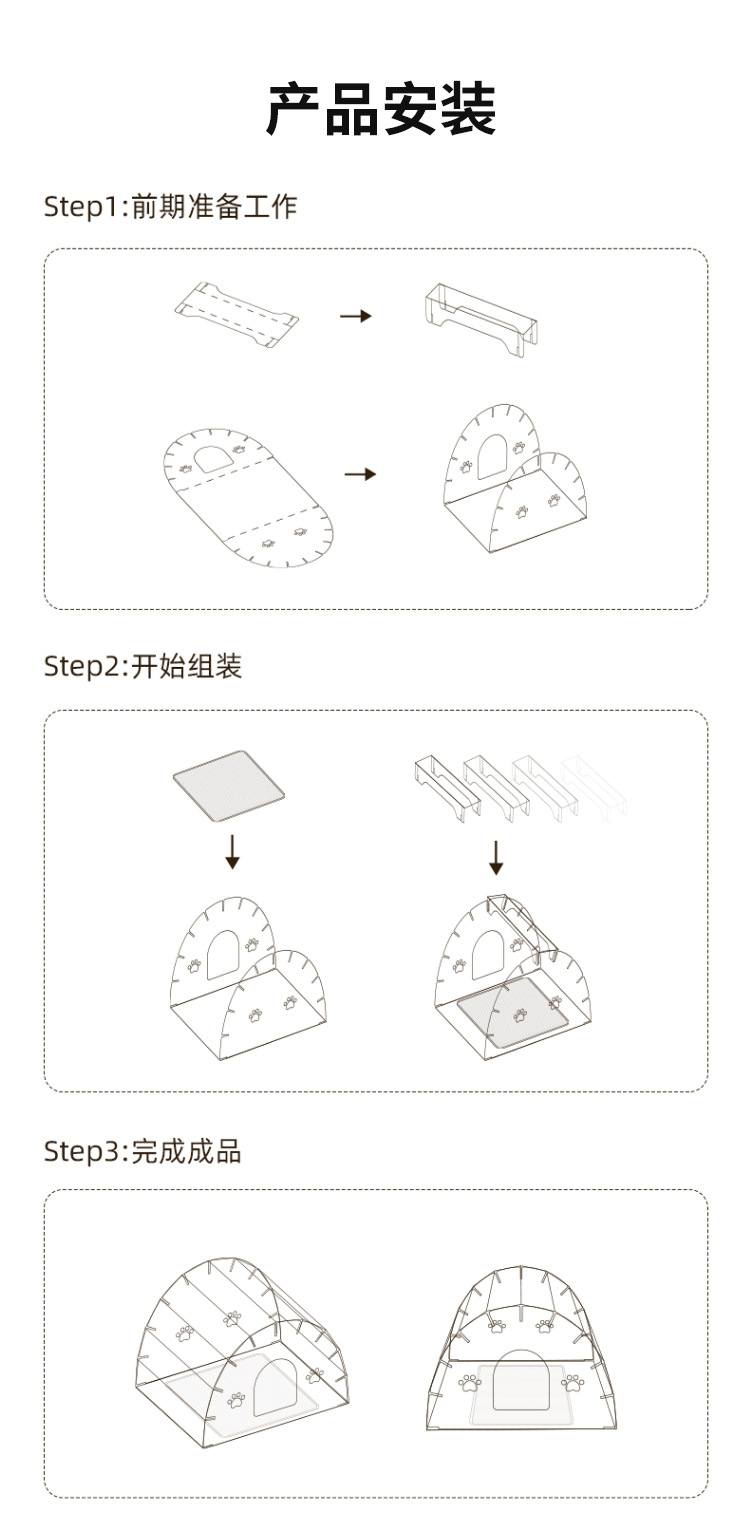 产品安装

Step1:前期准备工作

Step2:开始组装

Step3:完成成品