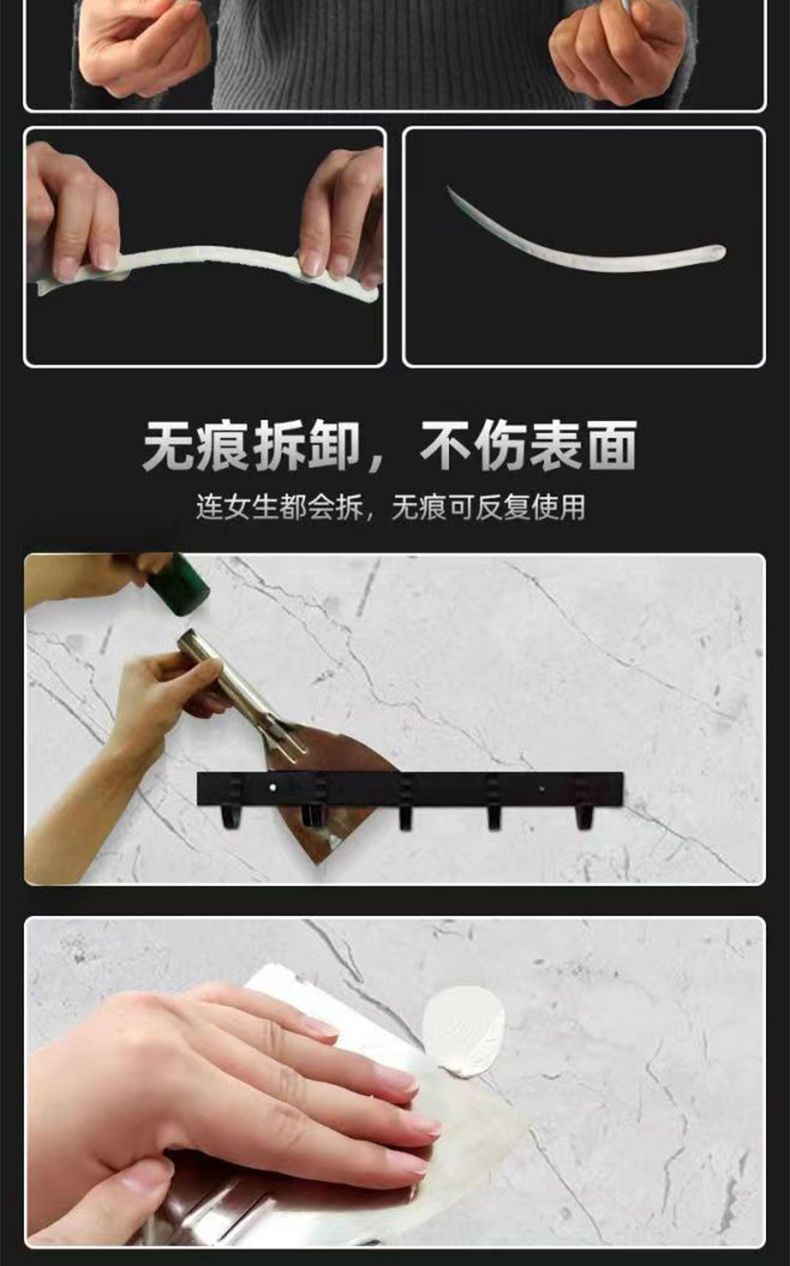 无痕拆卸，不伤表面

连女生都会拆，无痕可反复使用