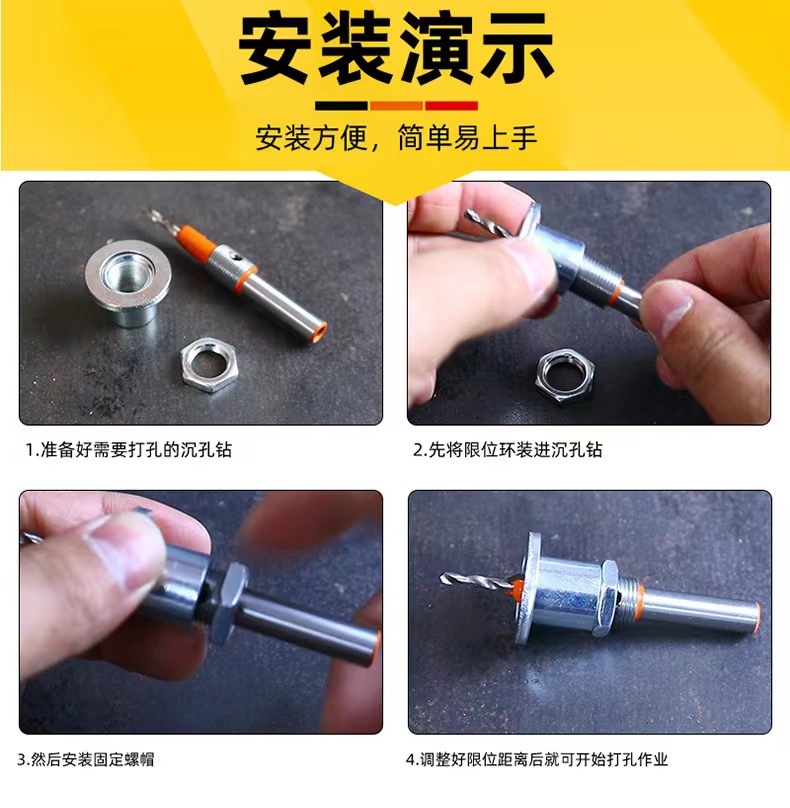 安装演示

安装方便，简单易上手

1.准备好需要打孔的沉孔钻

2.先将限位环装进沉孔钻

3.然后安装固定螺帽

4.调整好限位距离后就可开始打孔作业