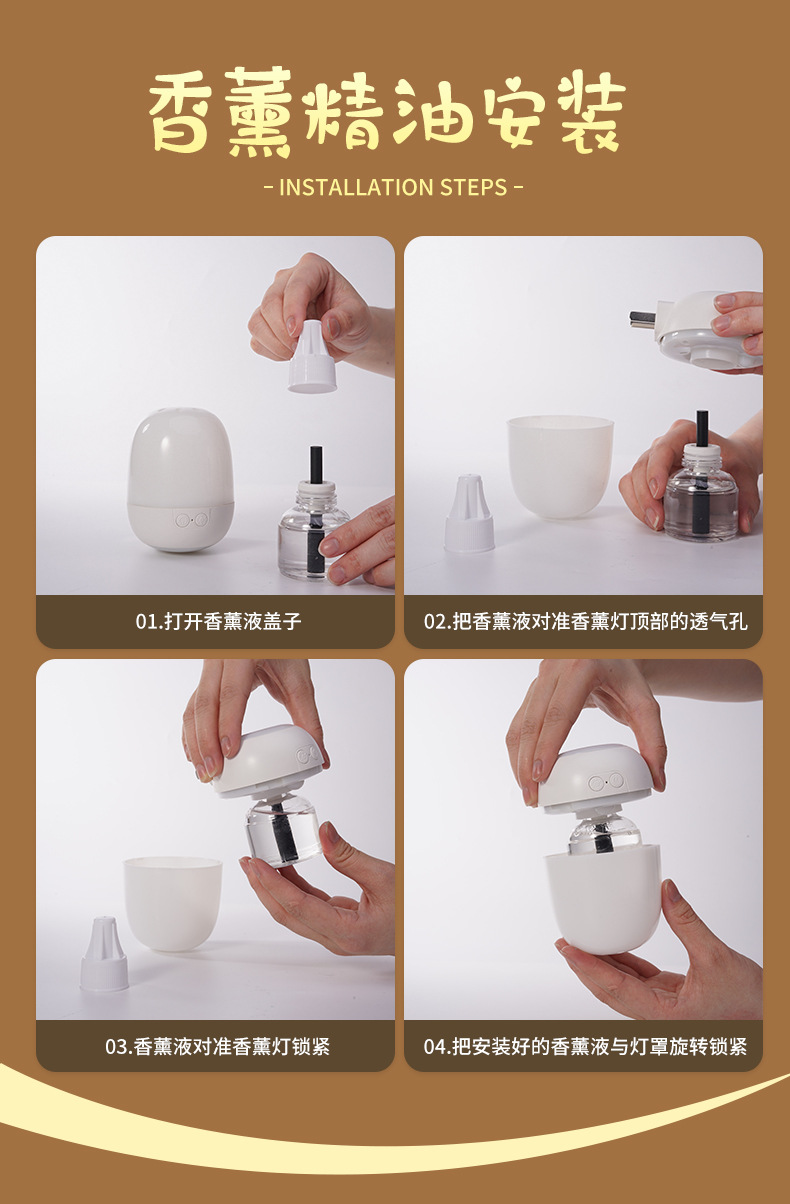 香薰精油安装

- INSTALLATION STEPS -

01.打开香薰液盖子

02.把香薰液对准香薰灯顶部的透气孔

03.香薰液对准香薰灯锁紧

04.把安装好的香薰液与灯罩旋转锁紧