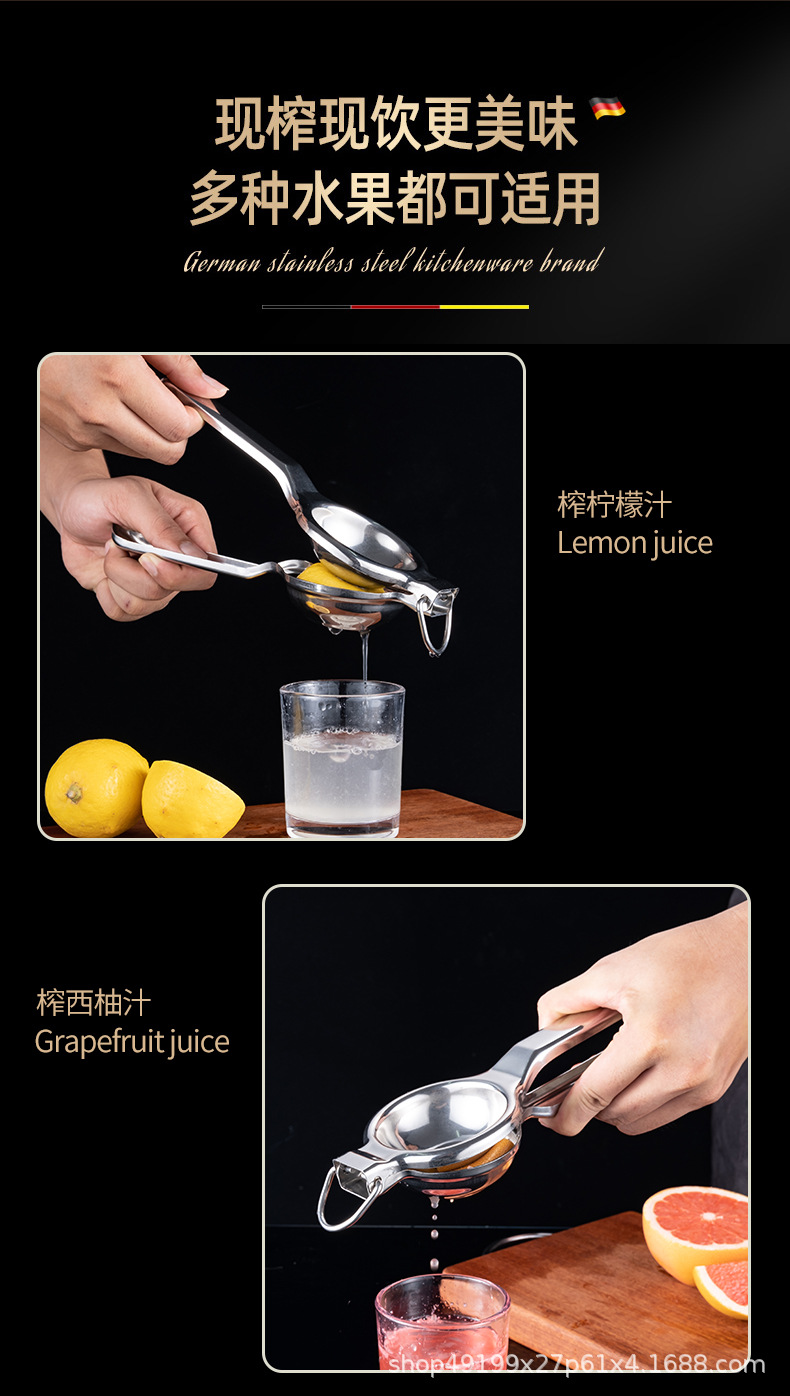 现榨现饮更美味
多种水果都可适用

German stainless steel kitchenware brand

榨柠檬汁
Lemon juice

榨西柚汁
Grapefruit juice

shop49199x27p61x4.1688.com