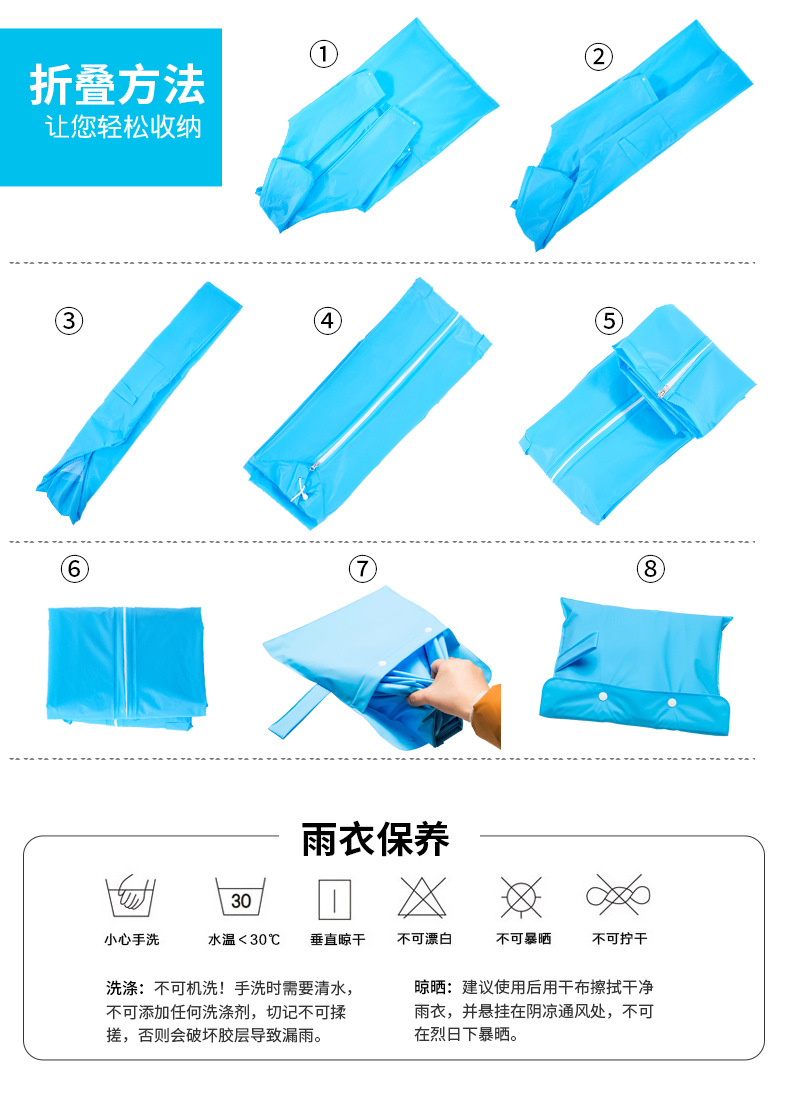 折叠方法
让您轻松收纳

①

②

③

④

⑤

⑥

⑦

⑧

雨衣保养

30

小心手洗

水温＜30℃

垂直晾干

不可漂白

不可暴晒

不可拧干

洗涤：不可机洗！手洗时需要清水，不可添加任何洗涤剂，切记不可揉搓，否则会破坏胶层导致漏雨。

晾晒：建议使用后用干布擦拭干净雨衣，并悬挂在阴凉通风处，不可在烈日下暴晒。