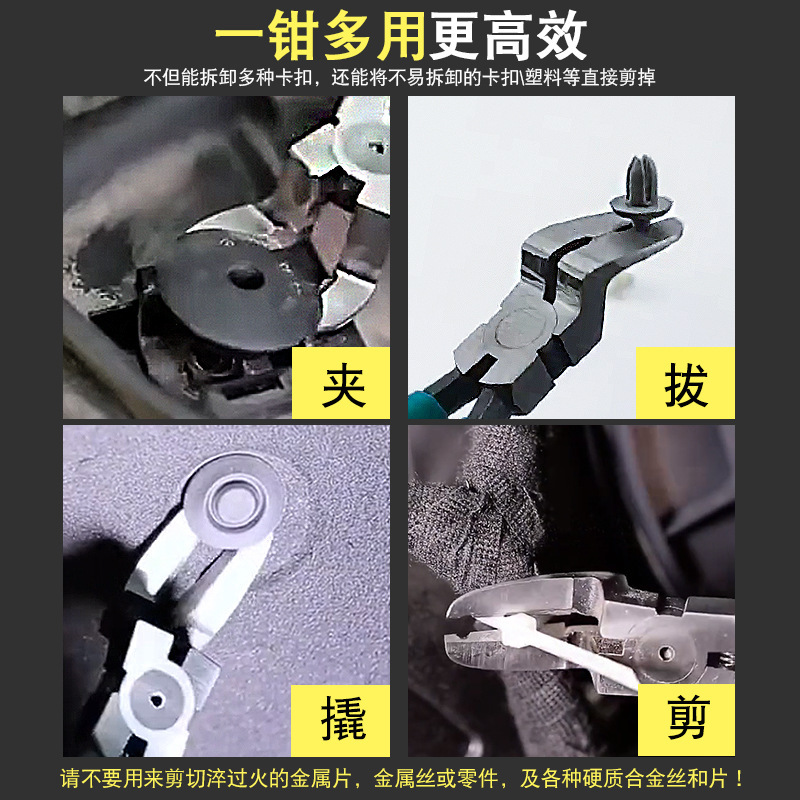 一钳多用更高效

不但能拆卸多种卡扣，还能将不易拆卸的卡扣\塑料等直接剪掉

夹

拔

撬

剪

请不要用来剪切淬过火的金属片，金属丝或零件，及各种硬质合金丝和片！