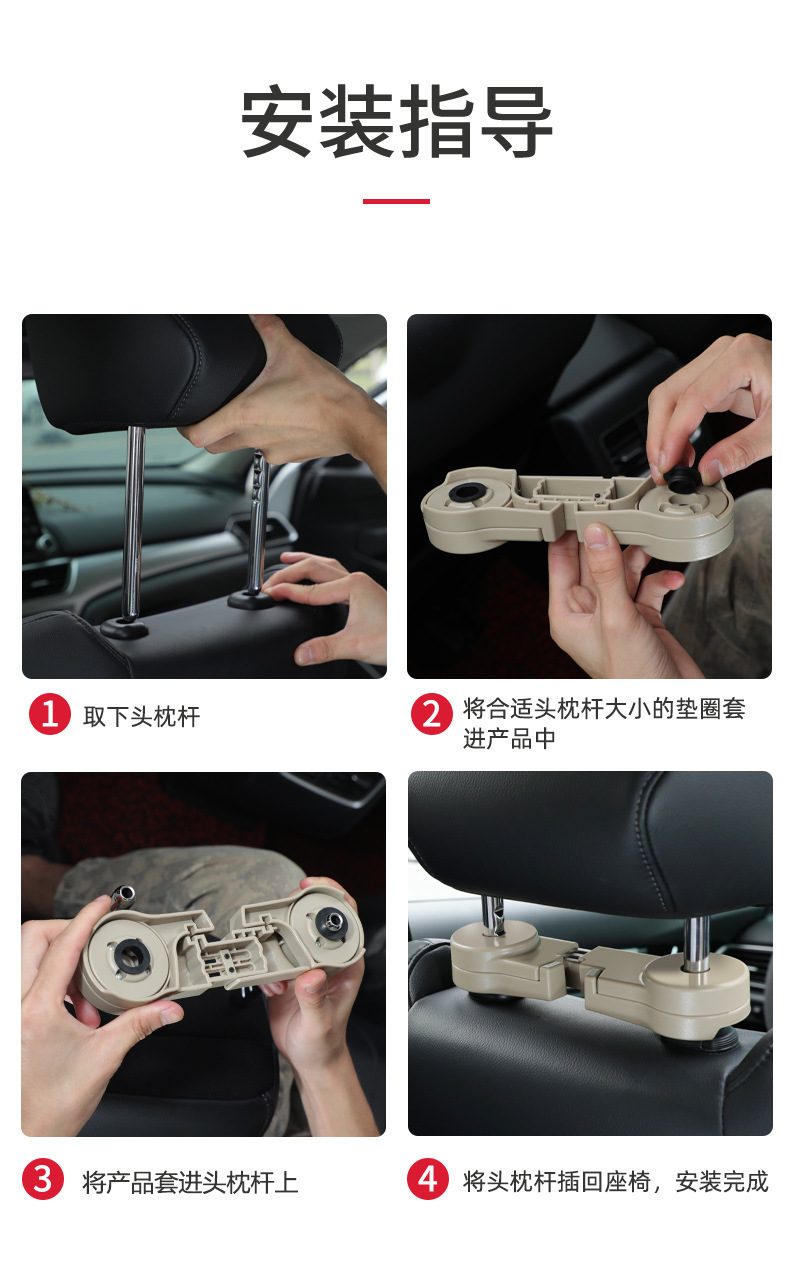 安装指导

1 取下头枕杆

2 将合适头枕杆大小的垫圈套进产品中

3 将产品套进头枕杆上

4 将头枕杆插回座椅，安装完成