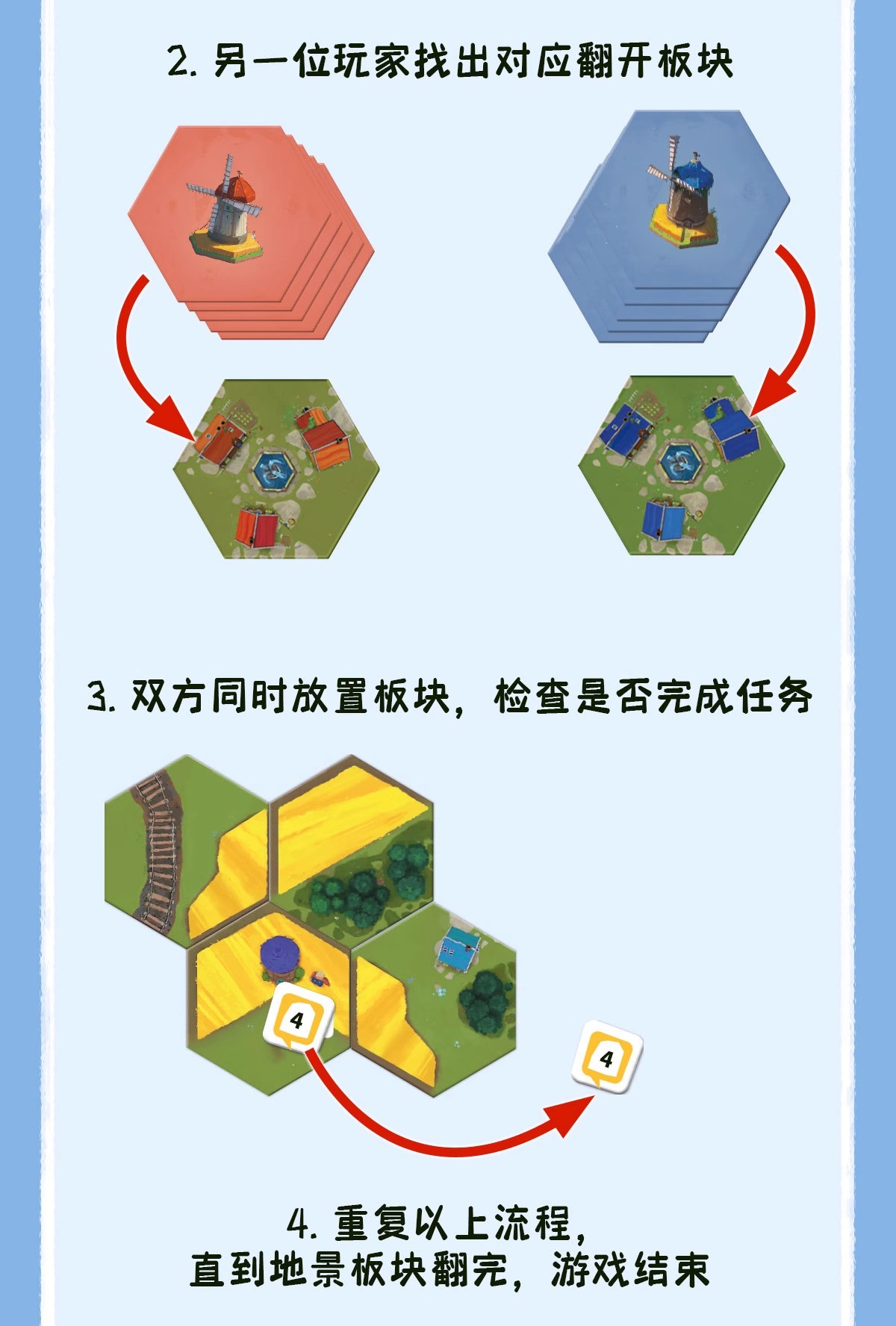 2. 另一位玩家找出对应翻开板块

3. 双方同时放置板块，检查是否完成任务

4

4

4. 重复以上流程，
直到地景板块翻完，游戏结束