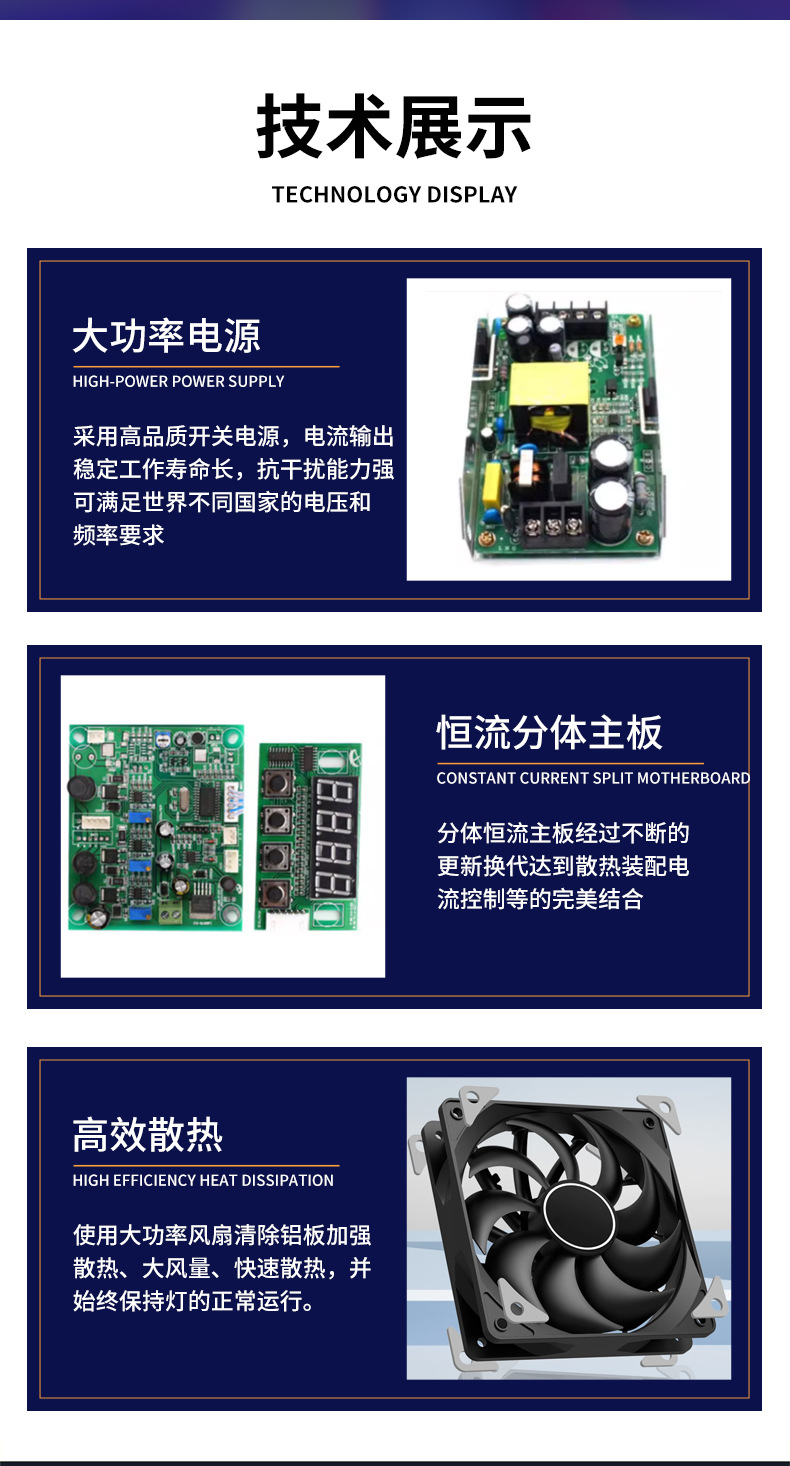 技术展示

TECHNOLOGY DISPLAY

大功率电源

HIGH-POWER POWER SUPPLY

采用高品质开关电源，电流输出稳定工作寿命长，抗干扰能力强可满足世界不同国家的电压和频率要求

恒流分体主板

CONSTANT CURRENT SPLIT MOTHERBOARD

分体恒流主板经过不断的更新换代达到散热装配电流控制等的完美结合

高效散热

HIGH EFFICIENCY HEAT DISSIPATION

使用大功率风扇清除铝板加强散热、大风量、快速散热，并始终保持灯的正常运行。