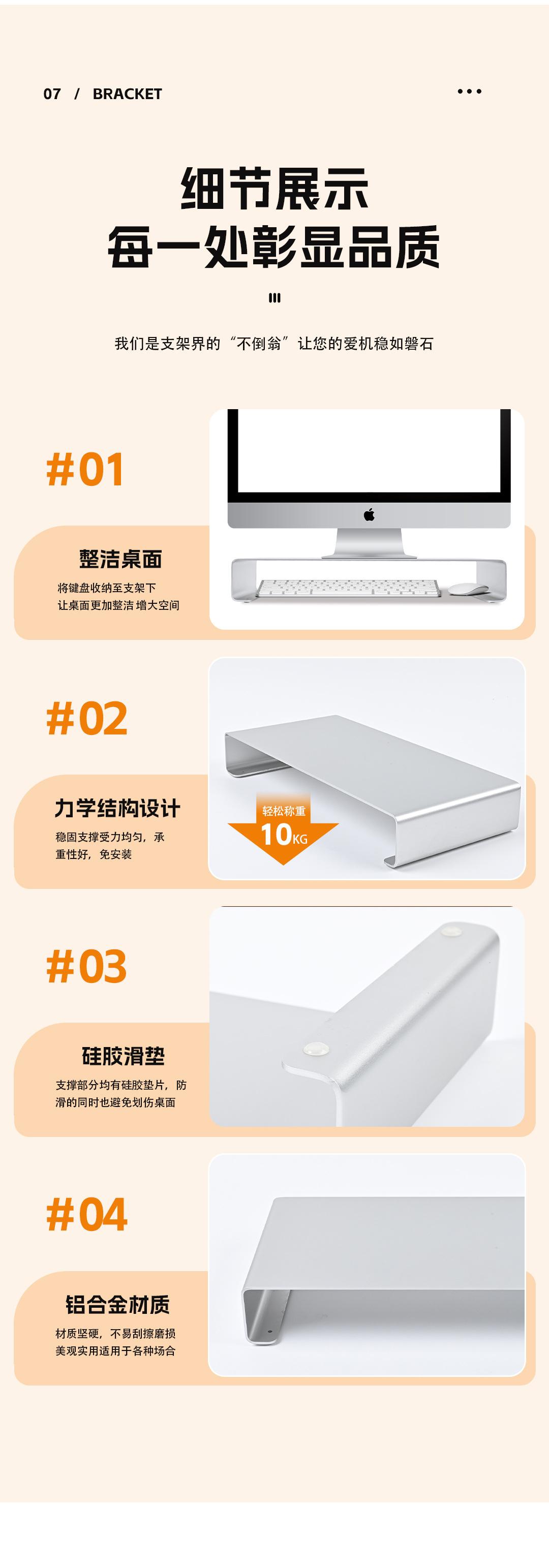 07 / BRACKET

细节展示
每一处彰显品质

我们是支架界的“不倒翁”让您的爱机稳如磐石

#01

整洁桌面

将键盘收纳至支架下
让桌面更加整洁 增大空间

#02

力学结构设计

稳固支撑受力均匀，承重性好，免安装

轻松称重
10KG

#03

硅胶滑垫

支撑部分均有硅胶垫片，防滑的同时也避免划伤桌面

#04

铝合金材质

材质坚硬，不易刮擦磨损
美观实用适用于各种场合