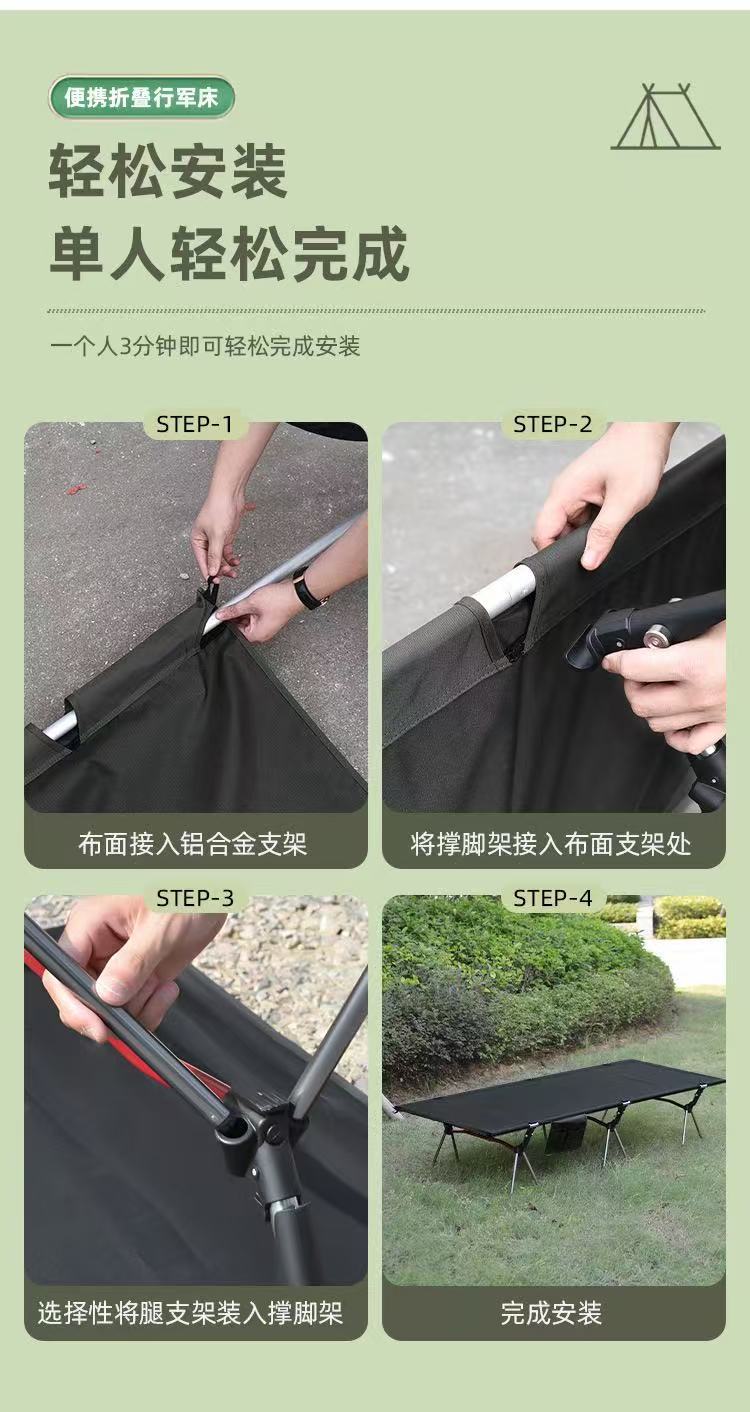 便携折叠行军床

轻松安装
单人轻松完成

一个人3分钟即可轻松完成安装

STEP-1
布面接入铝合金支架

STEP-2
将撑脚架接入布面支架处

STEP-3
选择性将腿支架装入撑脚架

STEP-4
完成安装