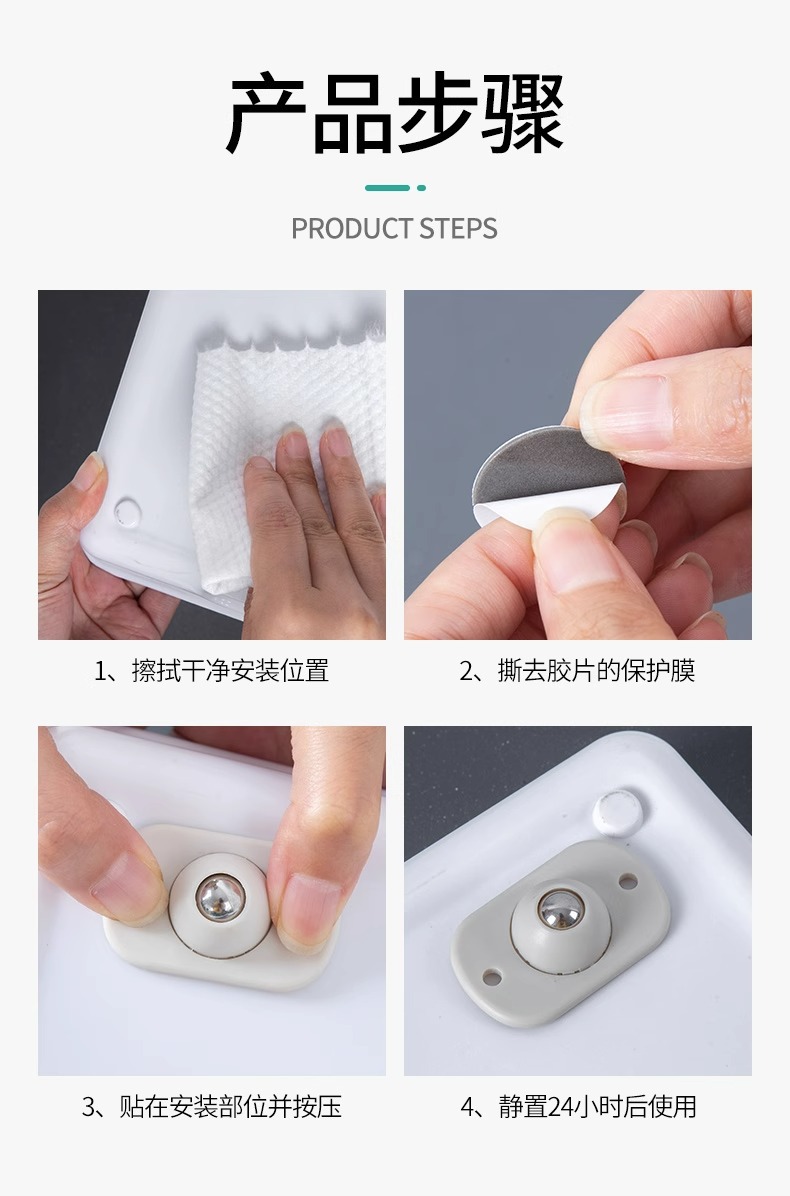 产品步骤

PRODUCT STEPS

1、擦拭干净安装位置

2、撕去胶片的保护膜

3、贴在安装部位并按压

4、静置24小时后使用