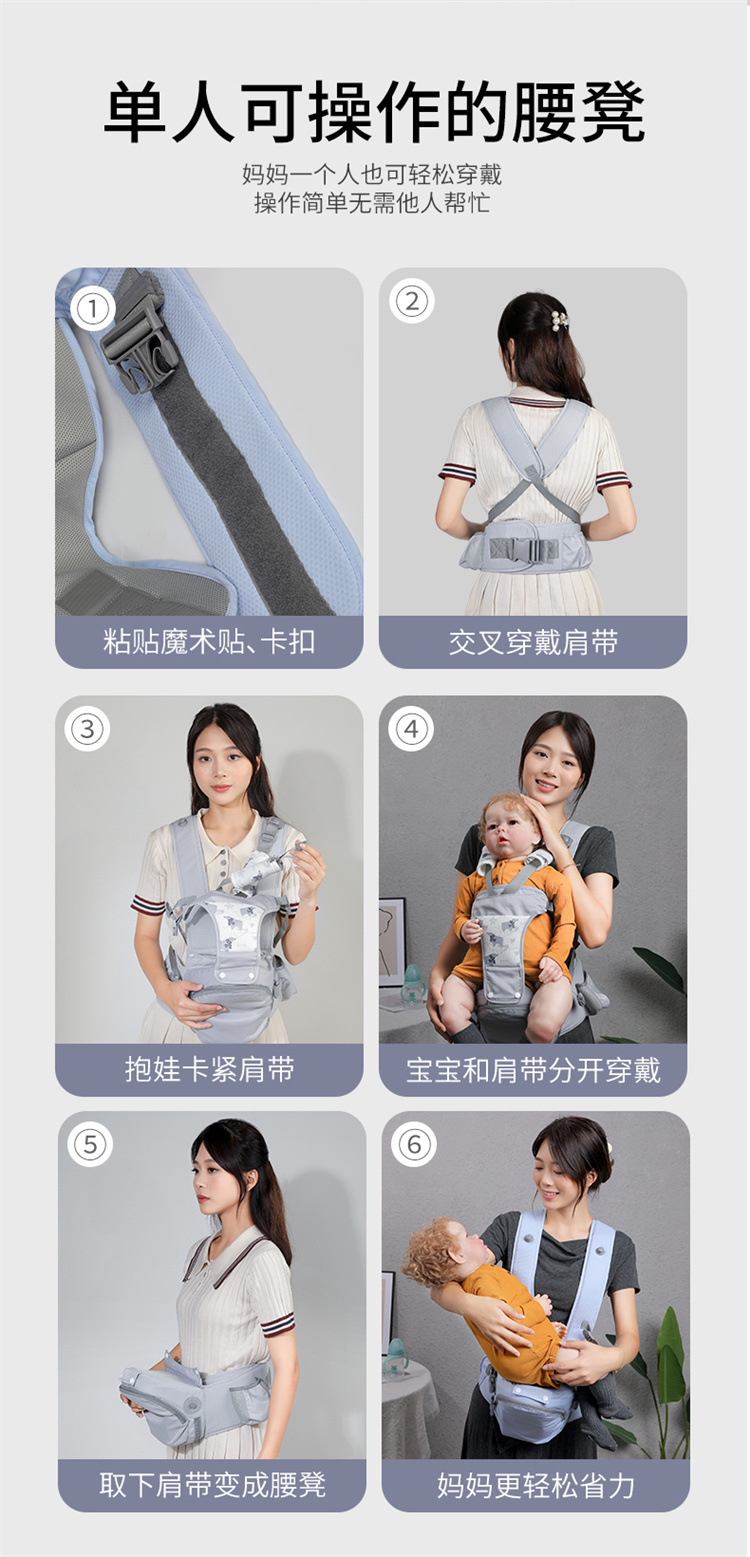 单人可操作的腰凳

妈妈一个人也可轻松穿戴
操作简单无需他人帮忙

①
粘贴魔术贴、卡扣

②
交叉穿戴肩带

③
抱娃卡紧肩带

④
宝宝和肩带分开穿戴

⑤
取下肩带变成腰凳

⑥
妈妈更轻松省力