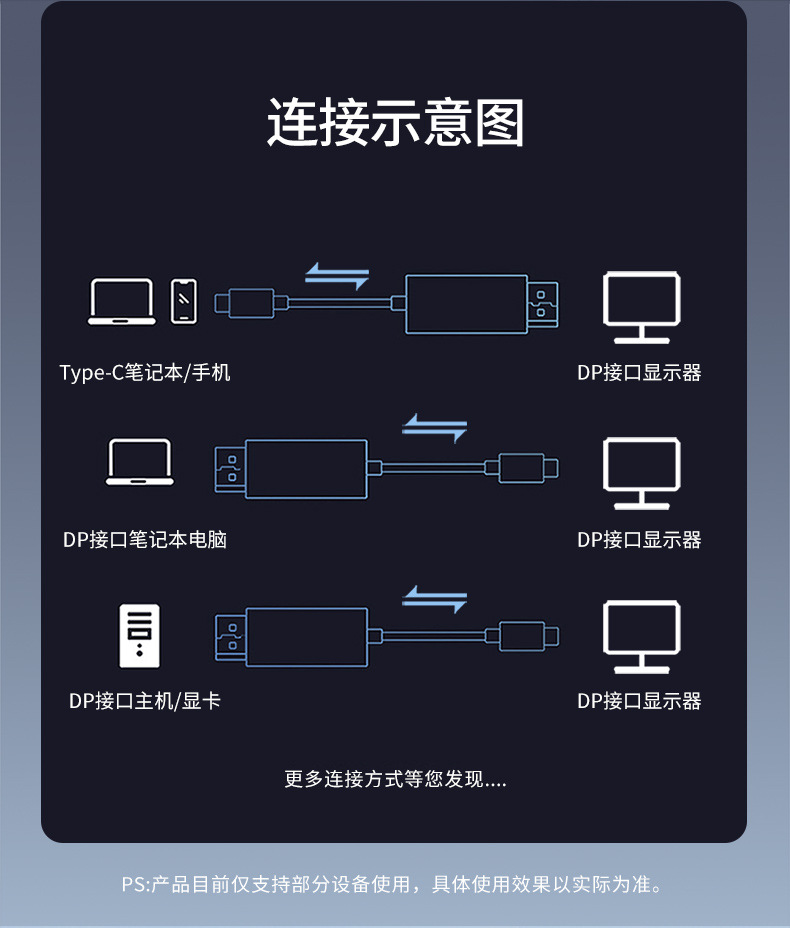 连接示意图

Type-C笔记本/手机

DP接口显示器

DP接口笔记本电脑

DP接口显示器

DP接口主机/显卡

DP接口显示器

更多连接方式等您发现....

PS:产品目前仅支持部分设备使用，具体使用效果以实际为准。