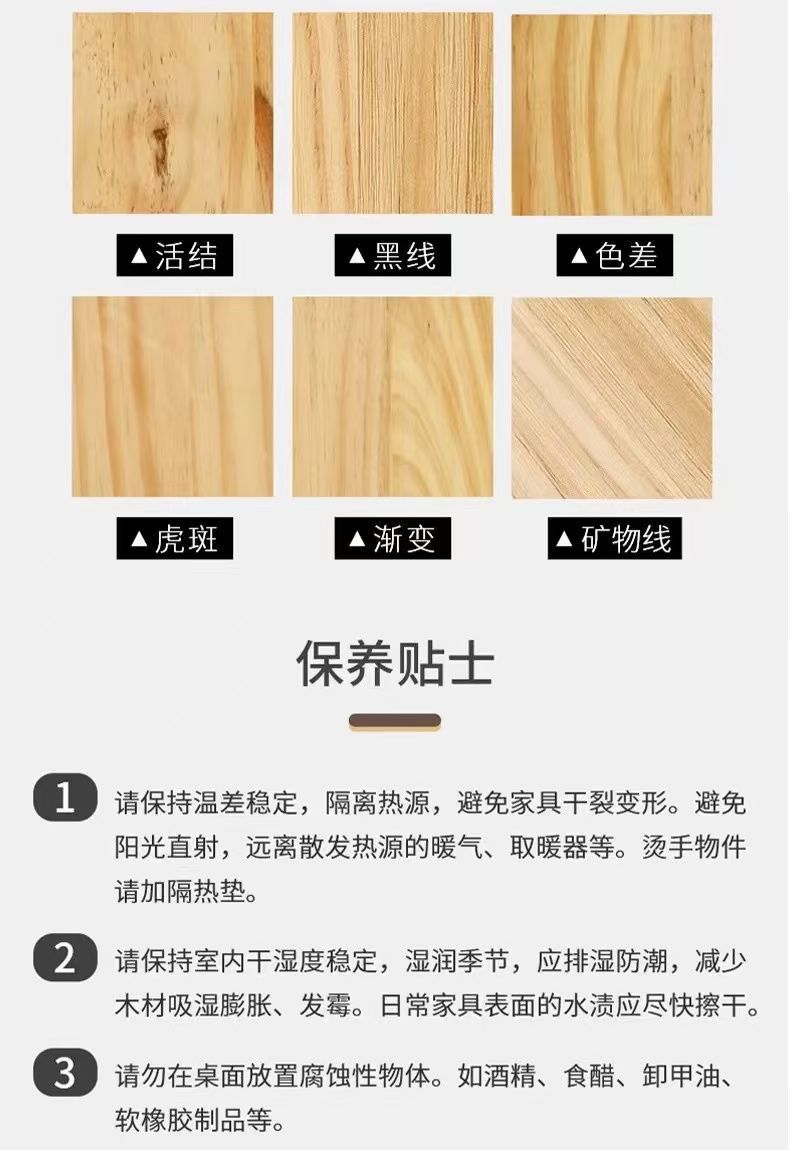 ▲活结

▲黑线

▲色差

▲虎斑

▲渐变

▲矿物线

保养贴士

1 请保持温差稳定，隔离热源，避免家具干裂变形。避免阳光直射，远离散发热源的暖气、取暖器等。烫手物件请加隔热垫。

2 请保持室内干湿度稳定，湿润季节，应排湿防潮，减少木材吸湿膨胀、发霉。日常家具表面的水渍应尽快擦干。

3 请勿在桌面放置腐蚀性物体。如酒精、食醋、卸甲油、软橡胶制品等。