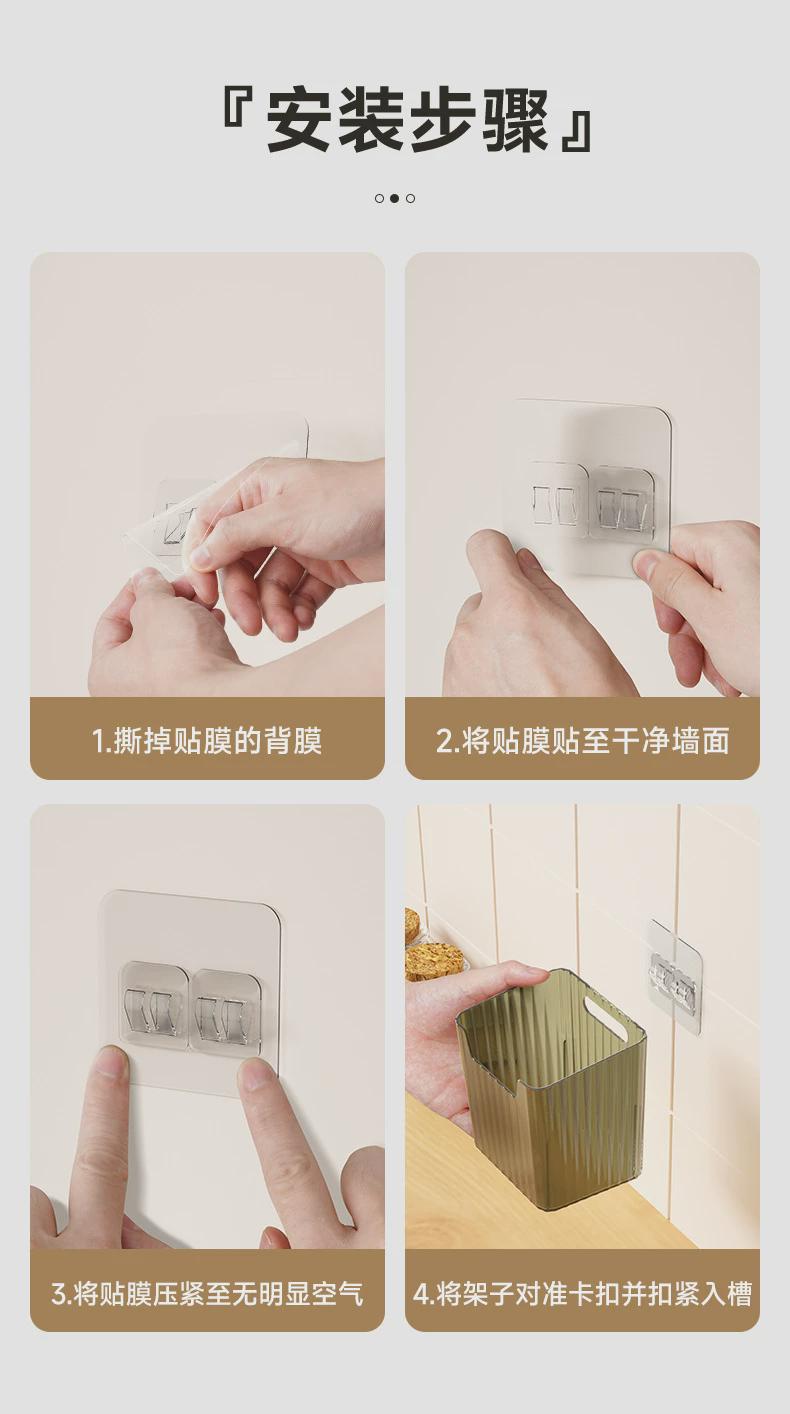 『安装步骤』

1.撕掉贴膜的背膜

2.将贴膜贴至干净墙面

3.将贴膜压紧至无明显空气

4.将架子对准卡扣并扣紧入槽