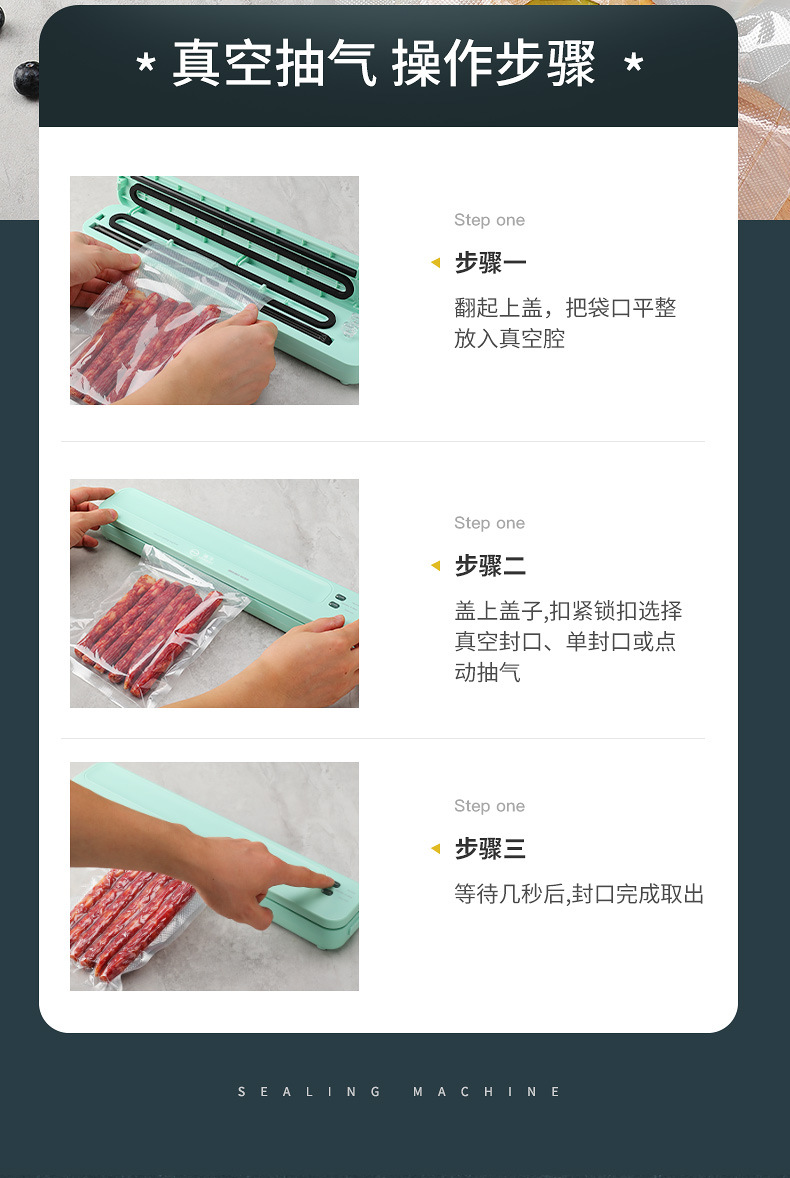 * 真空抽气 操作步骤 *

Step one

步骤一

翻起上盖，把袋口平整放入真空腔

Step one

步骤二

盖上盖子,扣紧锁扣选择真空封口、单封口或点动抽气

Step one

步骤三

等待几秒后,封口完成取出

SEALING MACHINE