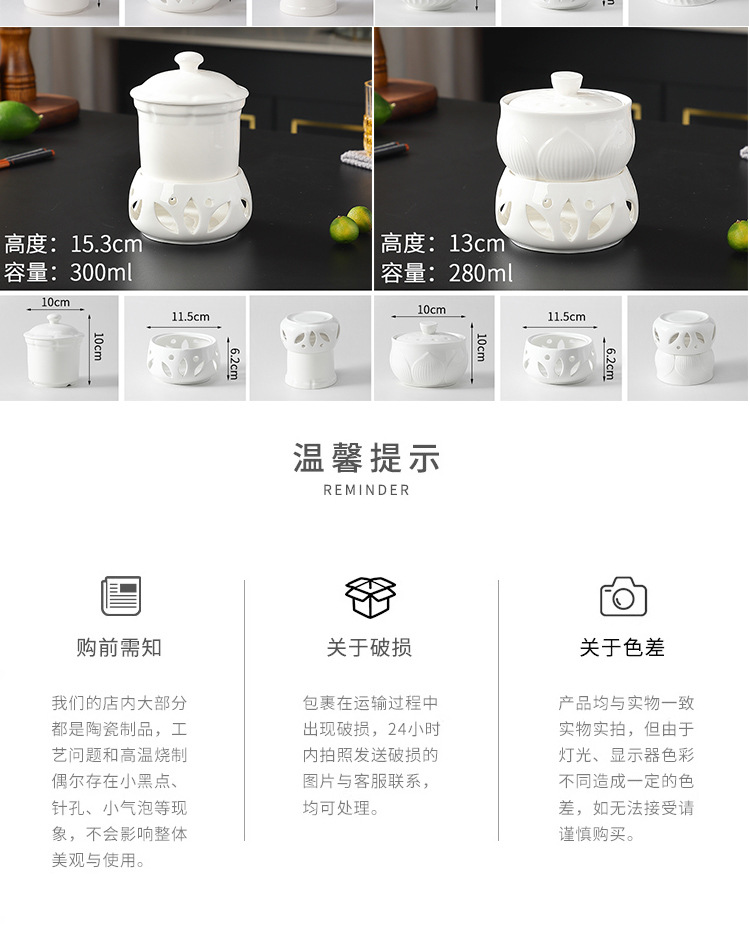 高度：15.3cm
容量：300ml

高度：13cm
容量：280ml

10cm
10cm

11.5cm
6.2cm

10cm
10cm

11.5cm
6.2cm

温馨提示
REMINDER

购前需知

我们的店内大部分都是陶瓷制品，工艺问题和高温烧制偶尔存在小黑点、针孔、小气泡等现象，不会影响整体美观与使用。

关于破损

包裹在运输过程中出现破损，24小时内拍照发送破损的图片与客服联系，均可处理。

关于色差

产品均与实物一致实物实拍，但由于灯光、显示器色彩不同造成一定的色差，如无法接受请谨慎购买。