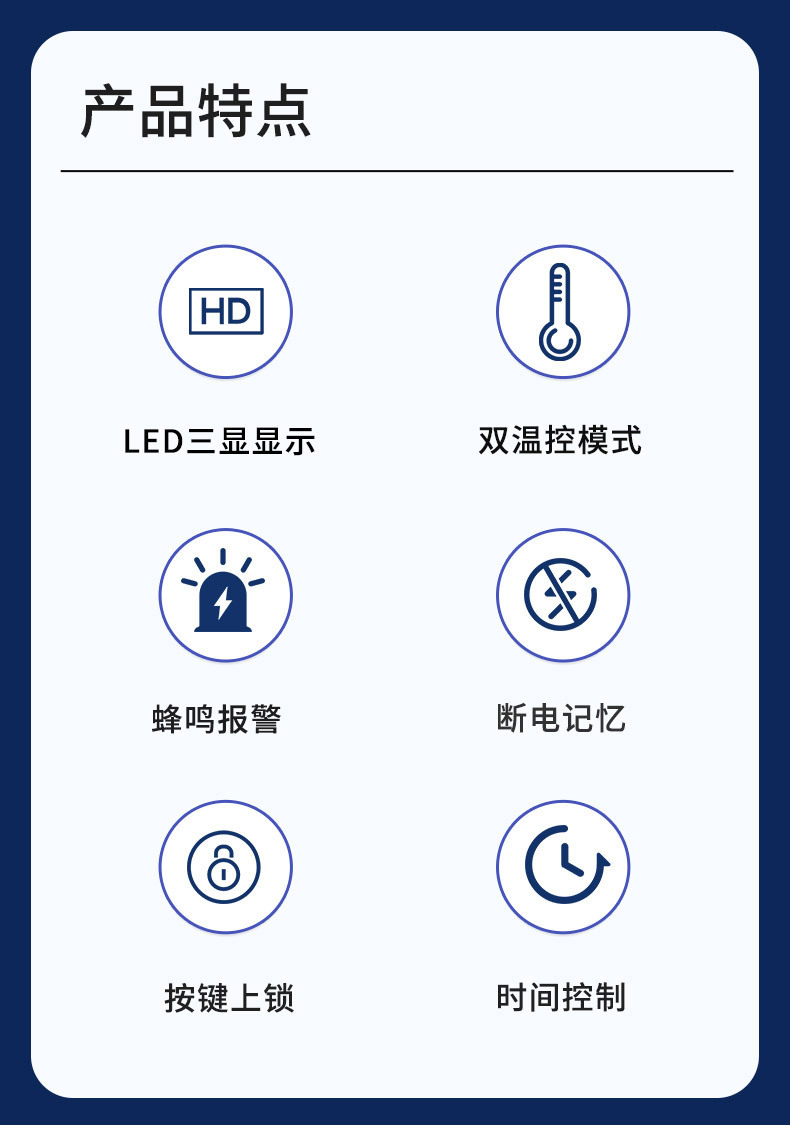 产品特点

HD

LED三显显示

双温控模式

蜂鸣报警

断电记忆

按键上锁

时间控制