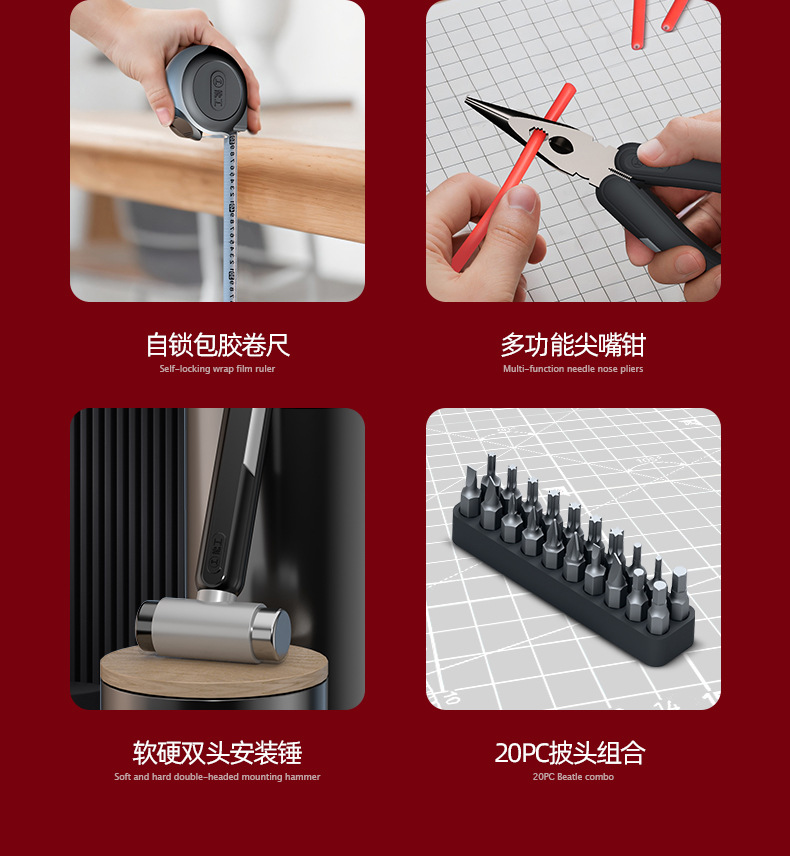 自锁包胶卷尺
Self-locking wrap film ruler

多功能尖嘴钳
Multi-function needle nose pliers

软硬双头安装锤
Soft and hard double-headed mounting hammer

20PC披头组合
20PC Beatle combo