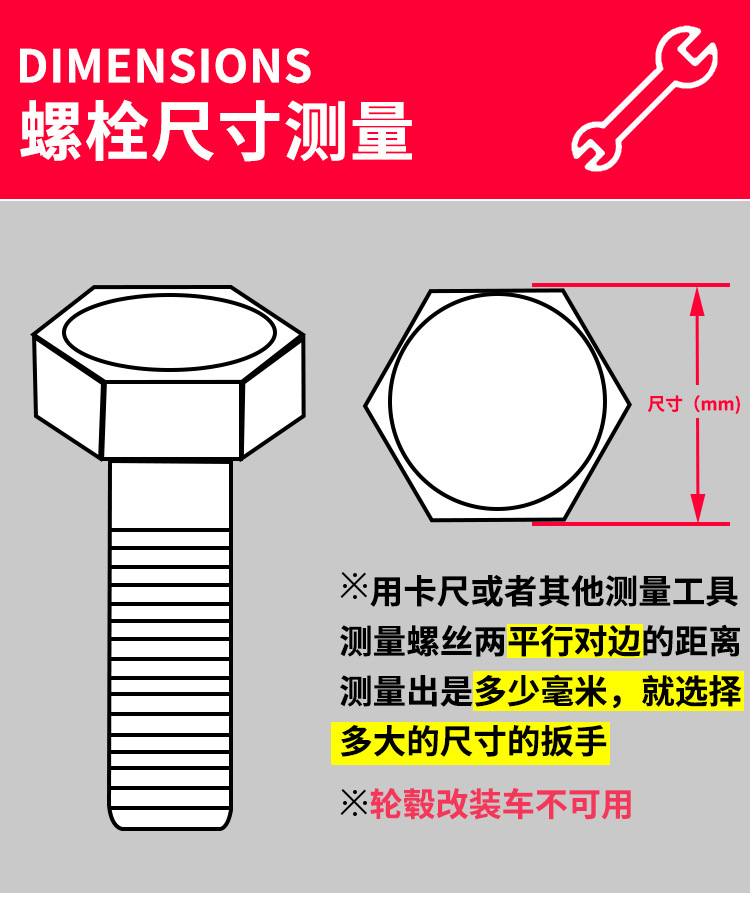 DIMENSIONS
螺栓尺寸测量

尺寸（mm）

※用卡尺或者其他测量工具测量螺丝两平行对边的距离测量出是多少毫米，就选择多大的尺寸的扳手

※轮毂改装车不可用