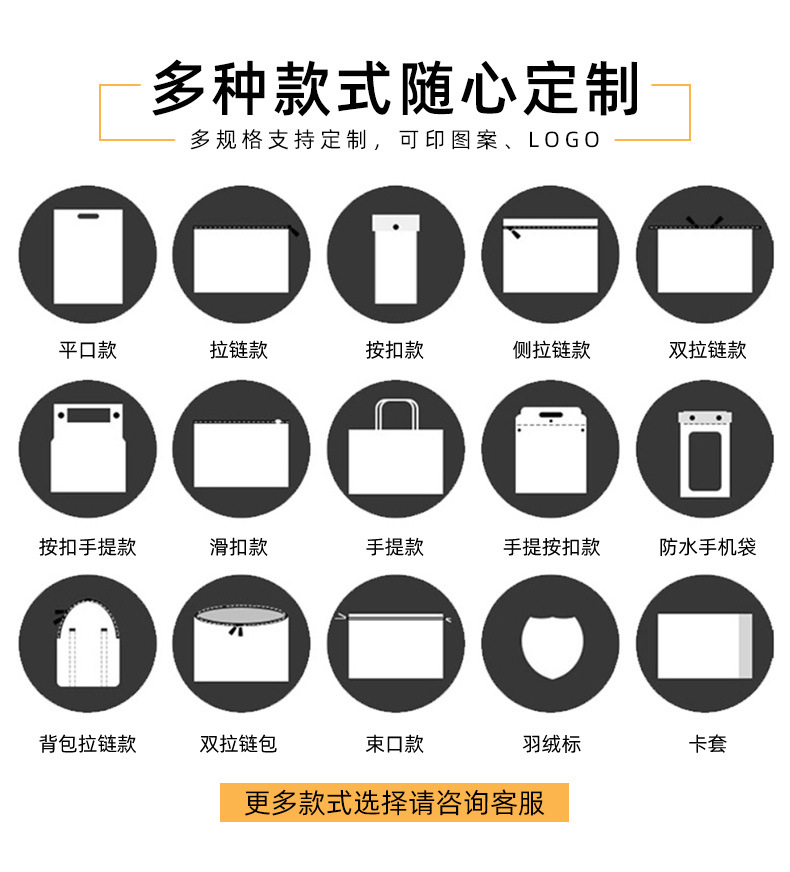 多种款式随心定制

多规格支持定制，可印图案、LOGO

平口款

拉链款

按扣款

侧拉链款

双拉链款

按扣手提款

滑扣款

手提款

手提按扣款

防水手机袋

背包拉链款

双拉链包

束口款

羽绒标

卡套

更多款式选择请咨询客服