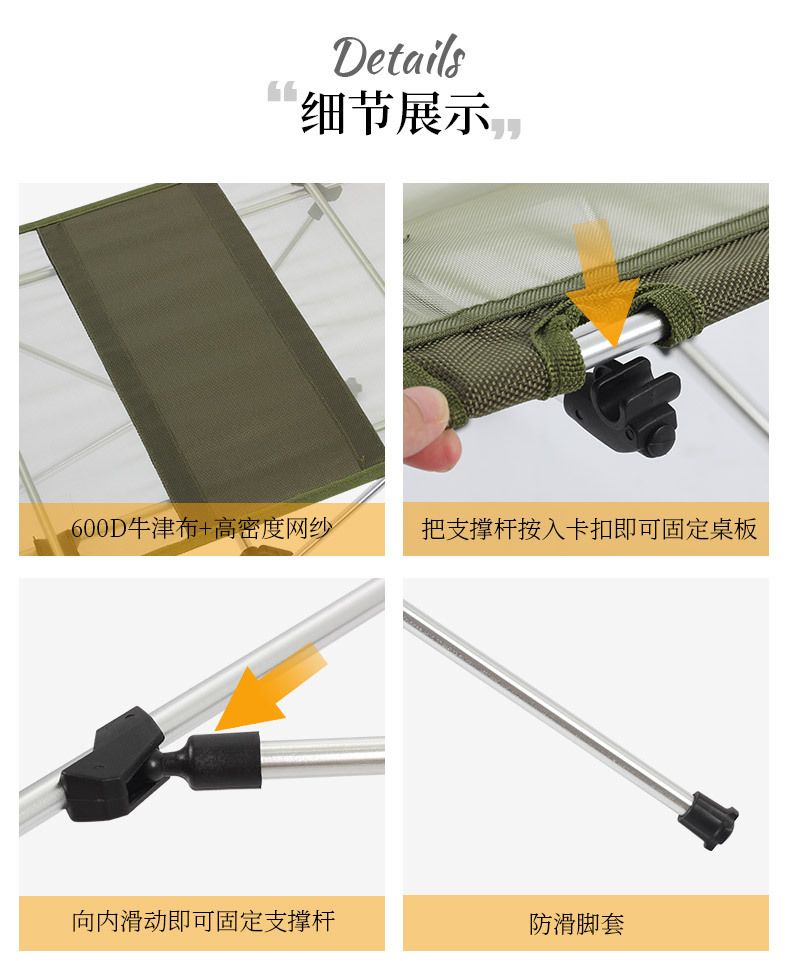 Details

“细节展示”

600D牛津布+高密度网纱

把支撑杆按入卡扣即可固定桌板

向内滑动即可固定支撑杆

防滑脚套