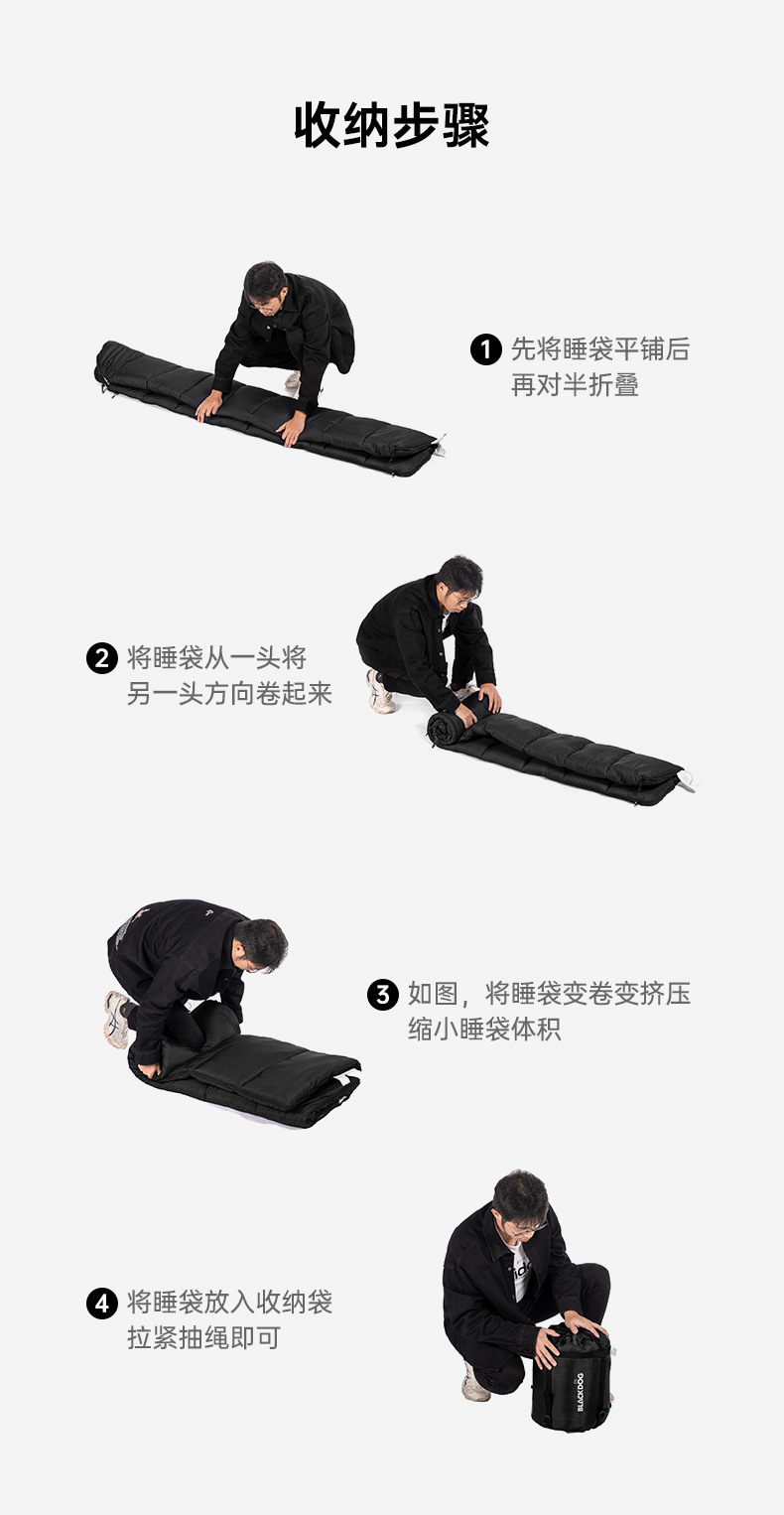 收纳步骤

1 先将睡袋平铺后再对半折叠

2 将睡袋从一头将另一头方向卷起来

3 如图，将睡袋变卷变挤压缩小睡袋体积

4 将睡袋放入收纳袋拉紧抽绳即可

BLACKDOG