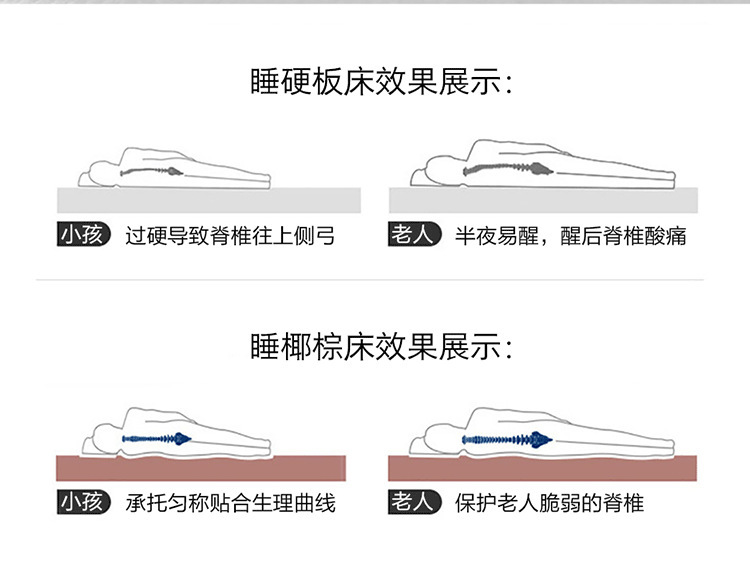 睡硬板床效果展示：

小孩 过硬导致脊椎往上侧弓

老人 半夜易醒，醒后脊椎酸痛

睡椰棕床效果展示：

小孩 承托匀称贴合生理曲线

老人 保护老人脆弱的脊椎