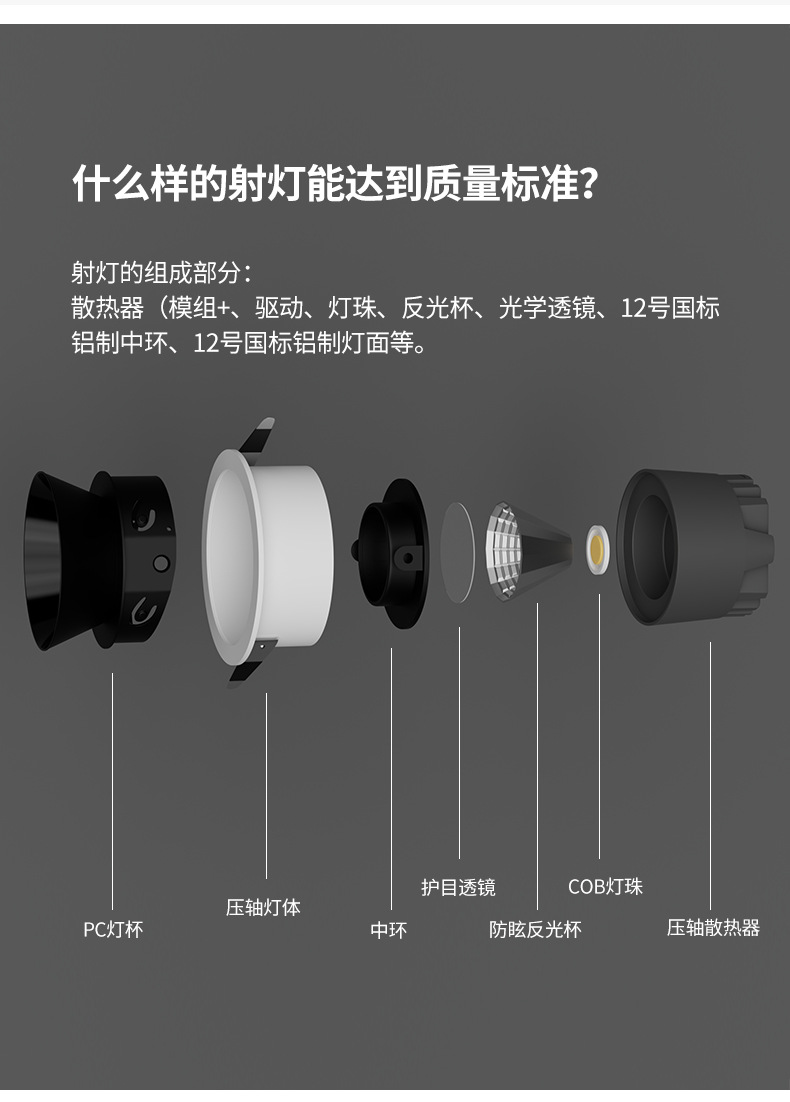 什么样的射灯能达到质量标准?

射灯的组成部分:
散热器（模组+、驱动、灯珠、反光杯、光学透镜、12号国标铝制中环、12号国标铝制灯面等。

PC灯杯

压轴灯体

中环

护目透镜

防眩反光杯

COB灯珠

压轴散热器