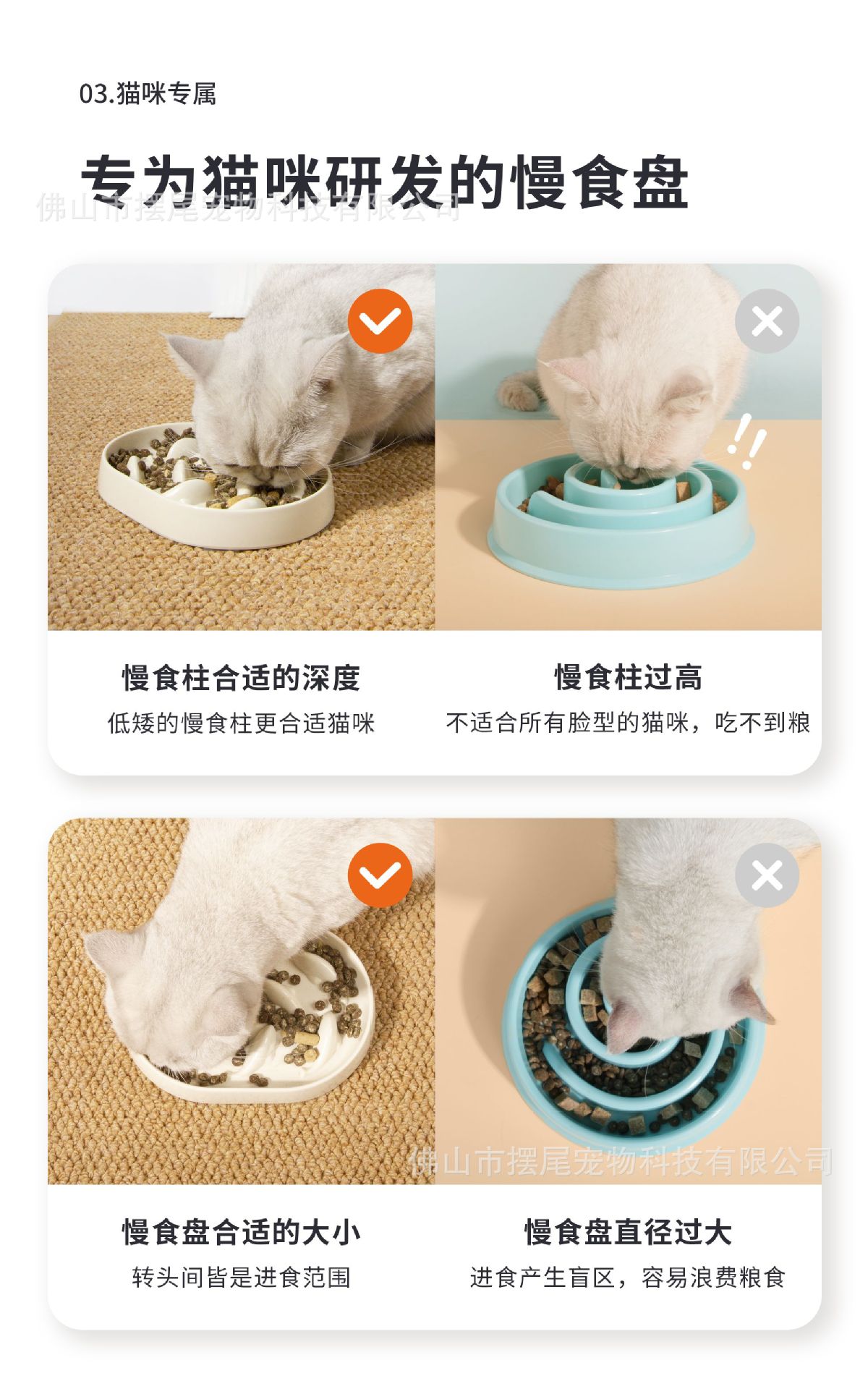 03.猫咪专属

专为猫咪研发的慢食盘

佛山市摆尾宠物科技有限公司

慢食柱合适的深度
低矮的慢食柱更合适猫咪

慢食柱过高
不适合所有脸型的猫咪，吃不到粮

佛山市摆尾宠物科技有限公司

慢食盘合适的大小
转头间皆是进食范围

慢食盘直径过大
进食产生盲区，容易浪费粮食