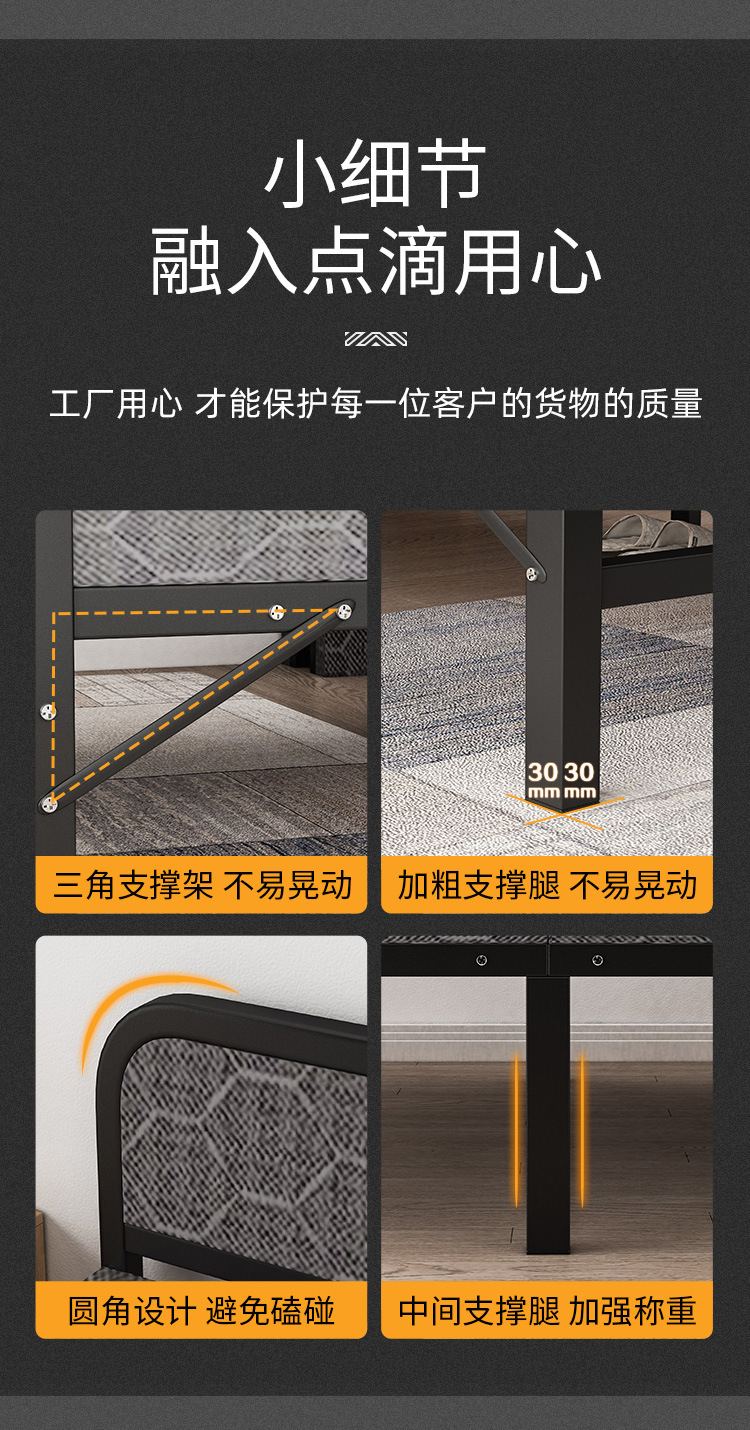 小细节
融入点滴用心

工厂用心 才能保护每一位客户的货物的质量

三角支撑架 不易晃动

30 mm 30 mm

加粗支撑腿 不易晃动

圆角设计 避免磕碰

中间支撑腿 加强称重