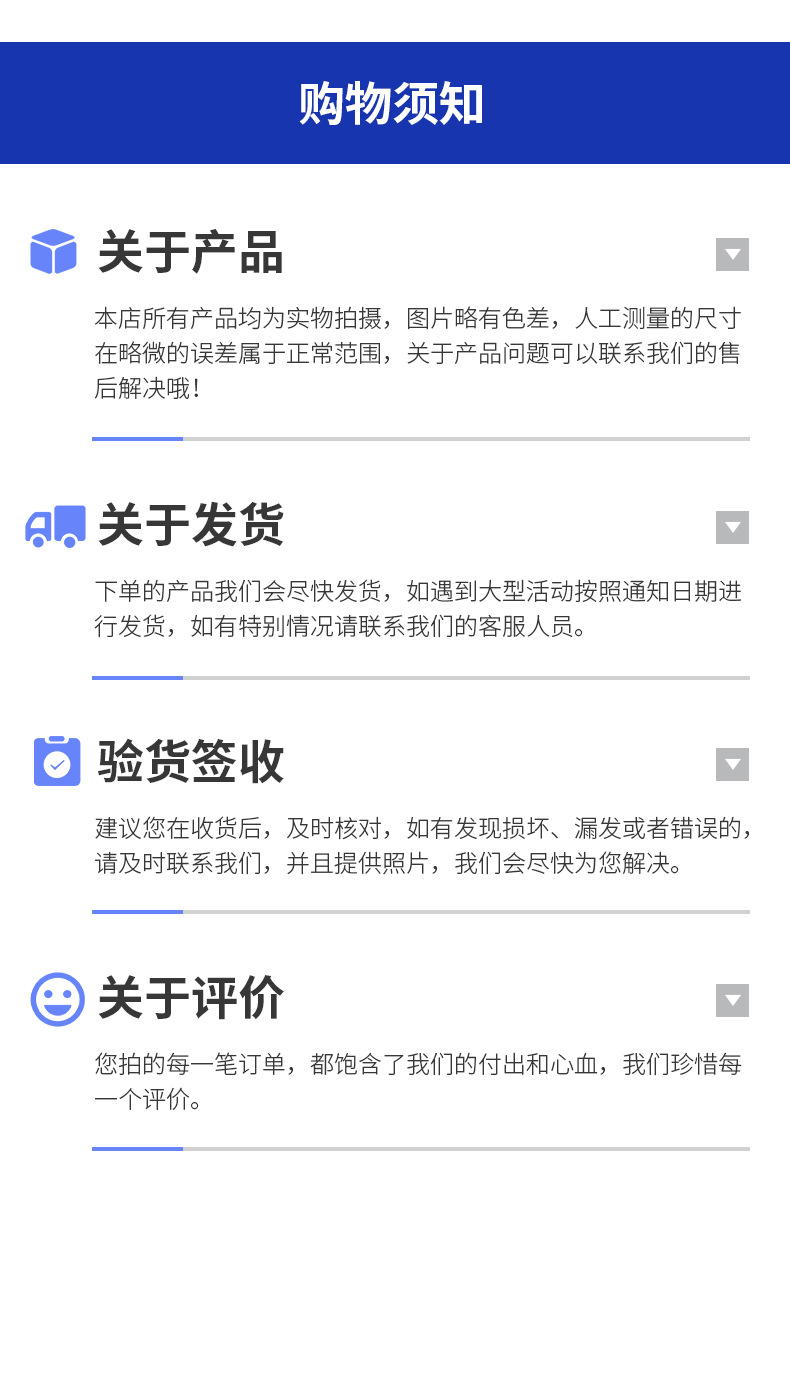 购物须知

关于产品

本店所有产品均为实物拍摄，图片略有色差，人工测量的尺寸在略微的误差属于正常范围，关于产品问题可以联系我们的售后解决哦！

关于发货

下单的产品我们会尽快发货，如遇到大型活动按照通知日期进行发货，如有特别情况请联系我们的客服人员。

验货签收

建议您在收货后，及时核对，如有发现损坏、漏发或者错误的，请及时联系我们，并且提供照片，我们会尽快为您解决。

关于评价

您拍的每一笔订单，都饱含了我们的付出和心血，我们珍惜每一个评价。