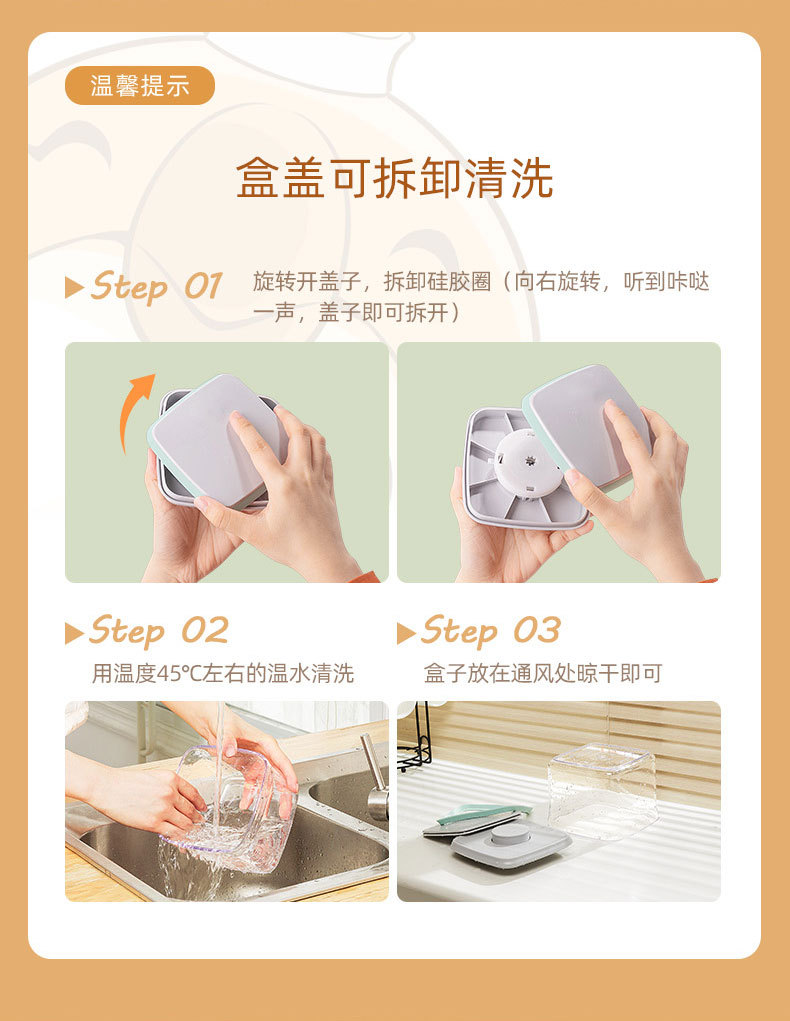 温馨提示

盒盖可拆卸清洗

Step 01 旋转开盖子，拆卸硅胶圈（向右旋转，听到咔哒一声，盖子即可拆开）

Step 02
用温度45℃左右的温水清洗

Step 03
盒子放在通风处晾干即可