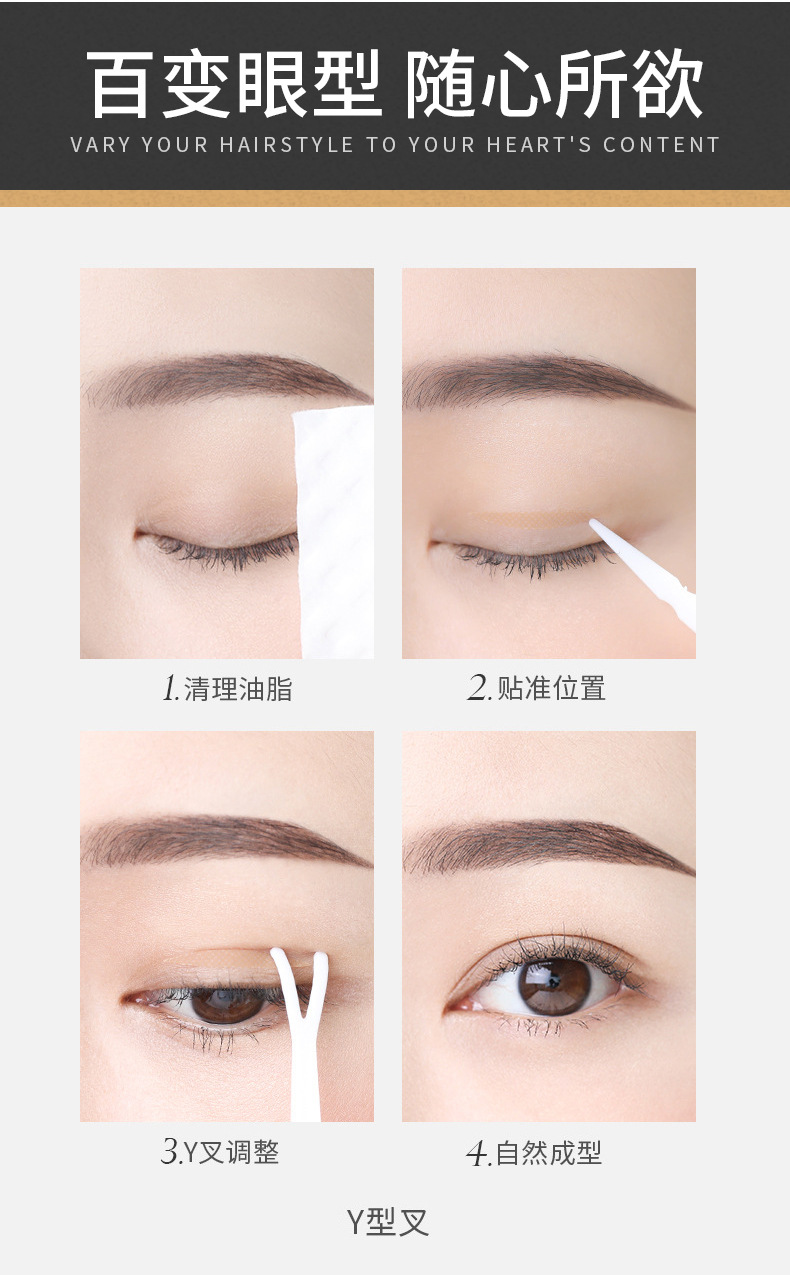 百变眼型 随心所欲

VARY YOUR HAIRSTYLE TO YOUR HEART'S CONTENT

1.清理油脂

2.贴准位置

3.Y叉调整

4.自然成型

Y型叉